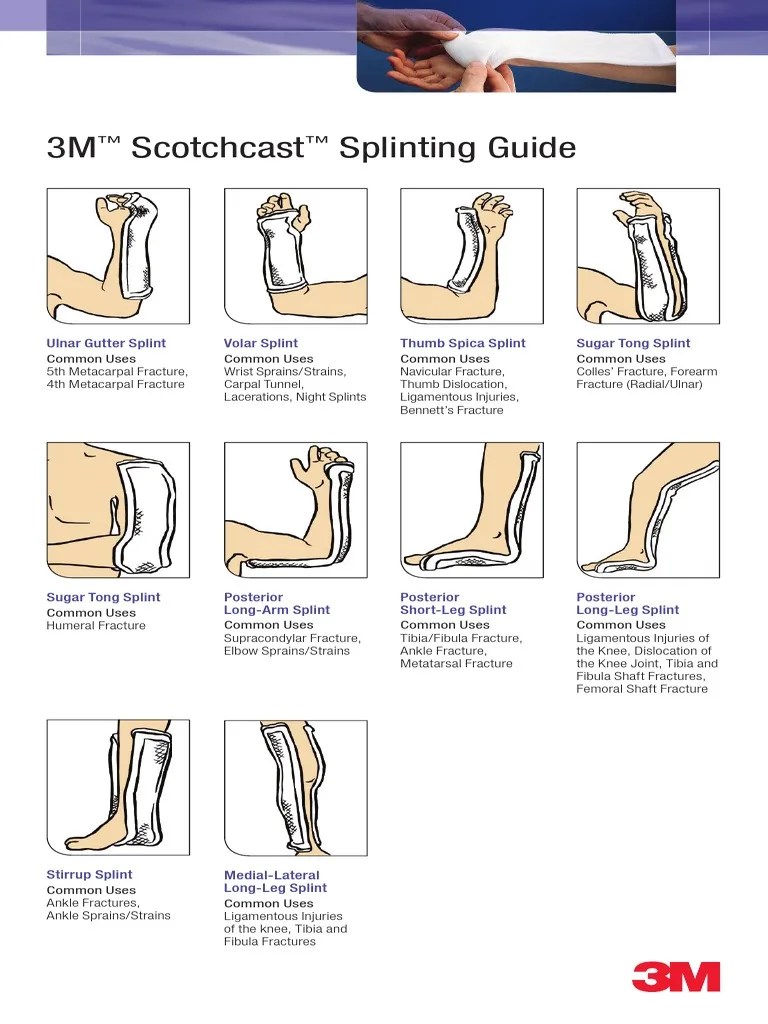 3M™ Scotchcast™ Splinting Guide

Ulnar Gutter Splint
Common Uses
5th Metacarpal Fracture, 4th Metacarpal Fracture

Volar Splint
Common Uses
Wrist Sprains/Strains, Carpal Tunnel, Lacerations, Night Splints

Thumb Spica Splint
Common Uses
Navicular Fracture, Thumb Dislocation, Ligamentous Injuries, Bennett's Fracture

Sugar Tong Splint
Common Uses
Colles' Fracture, Forearm Fracture (Radial/Ulnar)

Sugar Tong Splint
Common Uses
Humeral Fracture

Posterior Long-Arm Splint
Common Uses
Supracondylar Fracture, Elbow Sprains/Strains

Posterior Short-Leg Splint
Common Uses
Tibia/Fibula Fracture, Ankle Fracture, Metatarsal Fracture

Posterior Long-Leg Splint
Common Uses
Ligamentous Injuries of the Knee, Dislocation of the Knee Joint, Tibia and Fibula Shaft Fractures, Femoral Shaft Fracture

Stirrup Splint
Common Uses
Ankle Fractures, Ankle Sprains/Strains

Medial-Lateral Long-Leg Splint
Common Uses
Ligamentous Injuries of the knee, Tibia and Fibula Fractures

3M