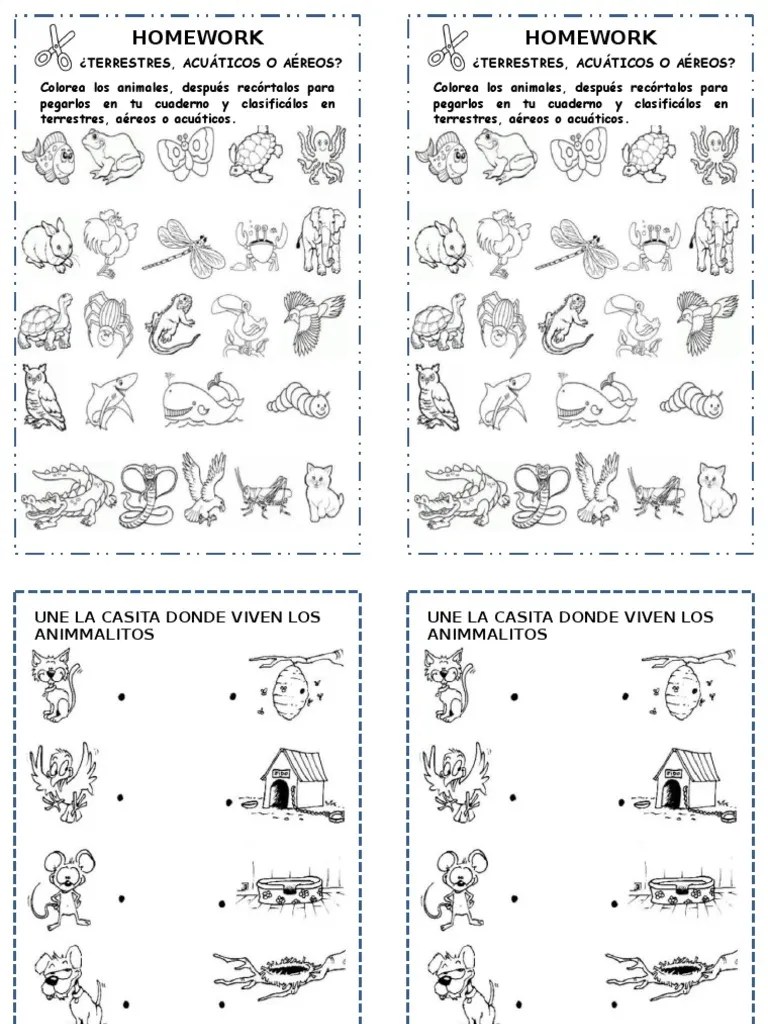 HOMEWORK

¿TERRESTRES, ACUÁTICOS O AÉREOS?

Colorea los animales, después recórtalos para pegarlos en tu cuaderno y clasificálos en terrestres, aéreos o acuáticos.

HOMEWORK

¿TERRESTRES, ACUÁTICOS O AÉREOS?

Colorea los animales, después recórtalos para pegarlos en tu cuaderno y clasificálos en terrestres, aéreos o acuáticos.

UNE LA CASITA DONDE VIVEN LOS ANIMMALITOS

FIDO

UNE LA CASITA DONDE VIVEN LOS ANIMMALITOS

FIDO