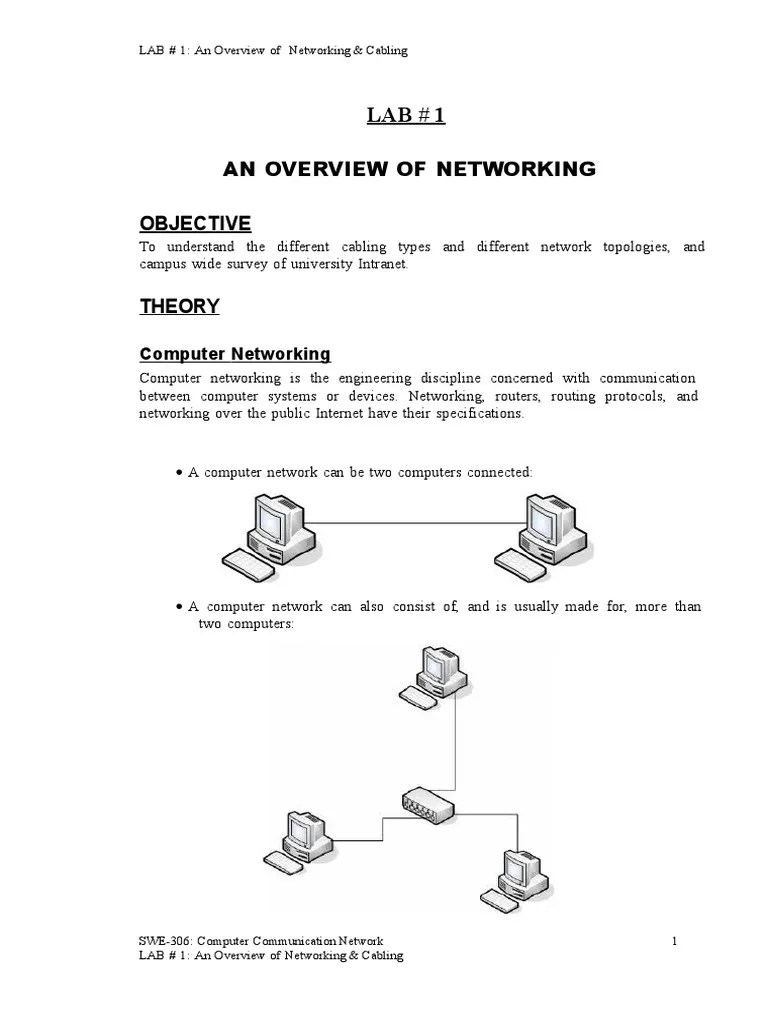 LAB # 1: An Overview of Networking & Cabling

LAB # 1

AN OVERVIEW OF NETWORKING

OBJECTIVE

To understand the different cabling types and different network topologies, and campus wide survey of university Intranet.

THEORY

Computer Networking

Computer networking is the engineering discipline concerned with communication between computer systems or devices. Networking, routers, routing protocols, and networking over the public Internet have their specifications.

• A computer network can be two computers connected:

• A computer network can also consist of, and is usually made for, more than two computers:

SWE-306: Computer Communication Network 1
LAB # 1: An Overview of Networking & Cabling