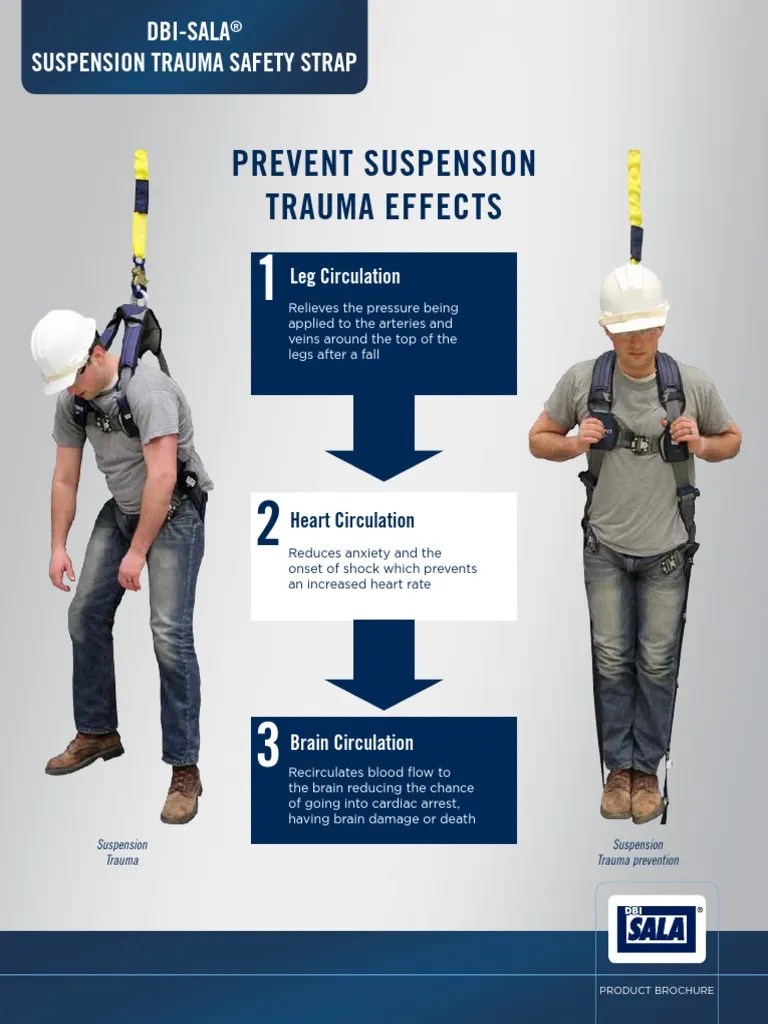 DBI-SALA®
SUSPENSION TRAUMA SAFETY STRAP

PREVENT SUSPENSION TRAUMA EFFECTS

1 Leg Circulation
Relieves the pressure being applied to the arteries and veins around the top of the legs after a fall

2 Heart Circulation
Reduces anxiety and the onset of shock which prevents an increased heart rate

3 Brain Circulation
Recirculates blood flow to the brain reducing the chance of going into cardiac arrest, having brain damage or death

Suspension Trauma

Suspension Trauma prevention

DBI SALA®

PRODUCT BROCHURE