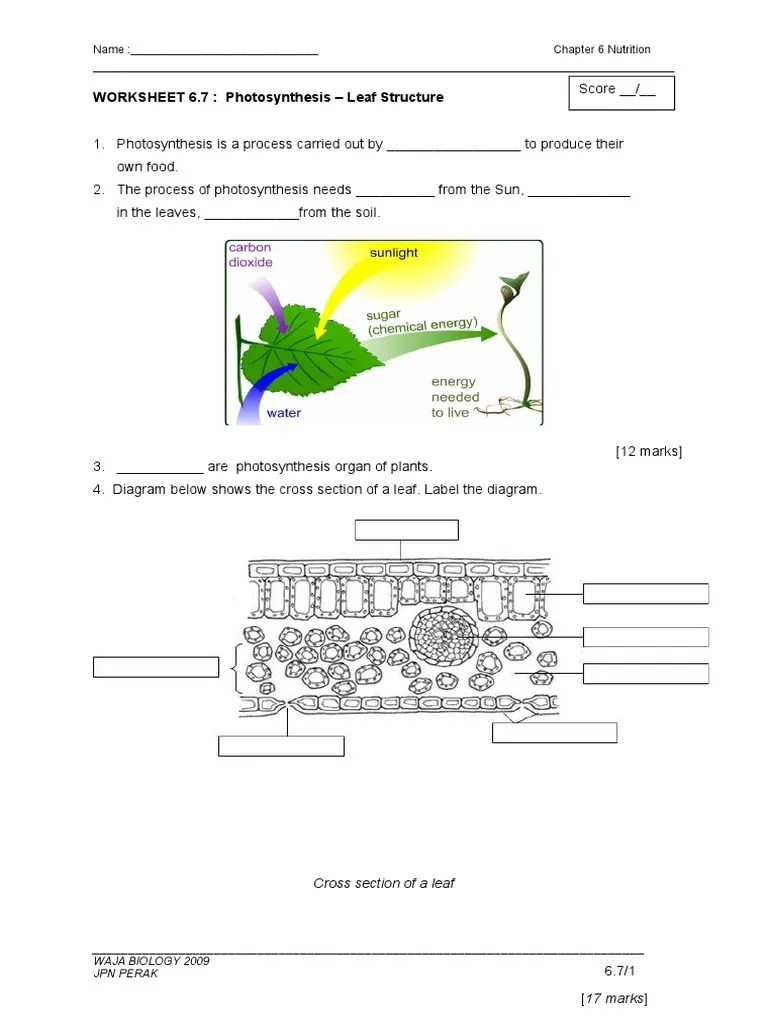 Name :___________________________

Chapter 6 Nutrition

WORKSHEET 6.7 : Photosynthesis – Leaf Structure

Score __/__

1. Photosynthesis is a process carried out by _________________ to produce their own food.
2. The process of photosynthesis needs __________ from the Sun, _____________ in the leaves, ____________from the soil.

carbon dioxide

sunlight

sugar (chemical energy)

energy needed to live

water

[12 marks]

3. ___________ are photosynthesis organ of plants.
4. Diagram below shows the cross section of a leaf. Label the diagram.

Cross section of a leaf

WAJA BIOLOGY 2009
JPN PERAK

6.7/1

[17 marks]