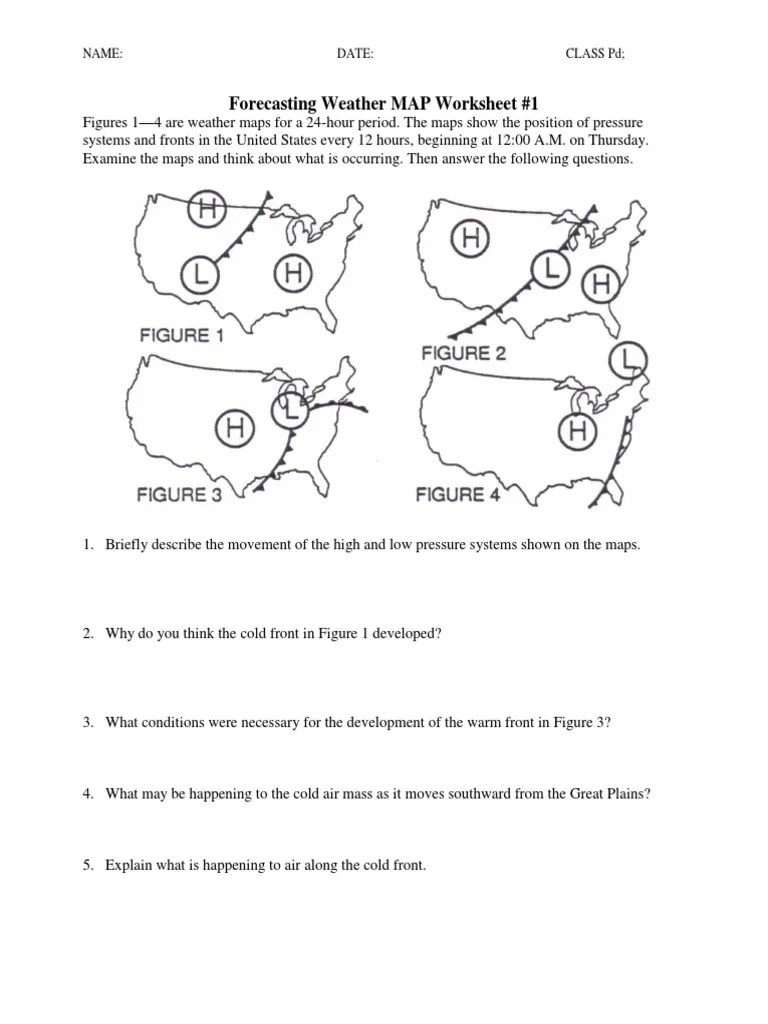 NAME: DATE: CLASS Pd;

Forecasting Weather MAP Worksheet #1

Figures 1—4 are weather maps for a 24-hour period. The maps show the position of pressure systems and fronts in the United States every 12 hours, beginning at 12:00 A.M. on Thursday. Examine the maps and think about what is occurring. Then answer the following questions.

H
L
H
FIGURE 1

H
L
H
FIGURE 2

H
L
FIGURE 3

L
H
FIGURE 4

1. Briefly describe the movement of the high and low pressure systems shown on the maps.

2. Why do you think the cold front in Figure 1 developed?

3. What conditions were necessary for the development of the warm front in Figure 3?

4. What may be happening to the cold air mass as it moves southward from the Great Plains?

5. Explain what is happening to air along the cold front.