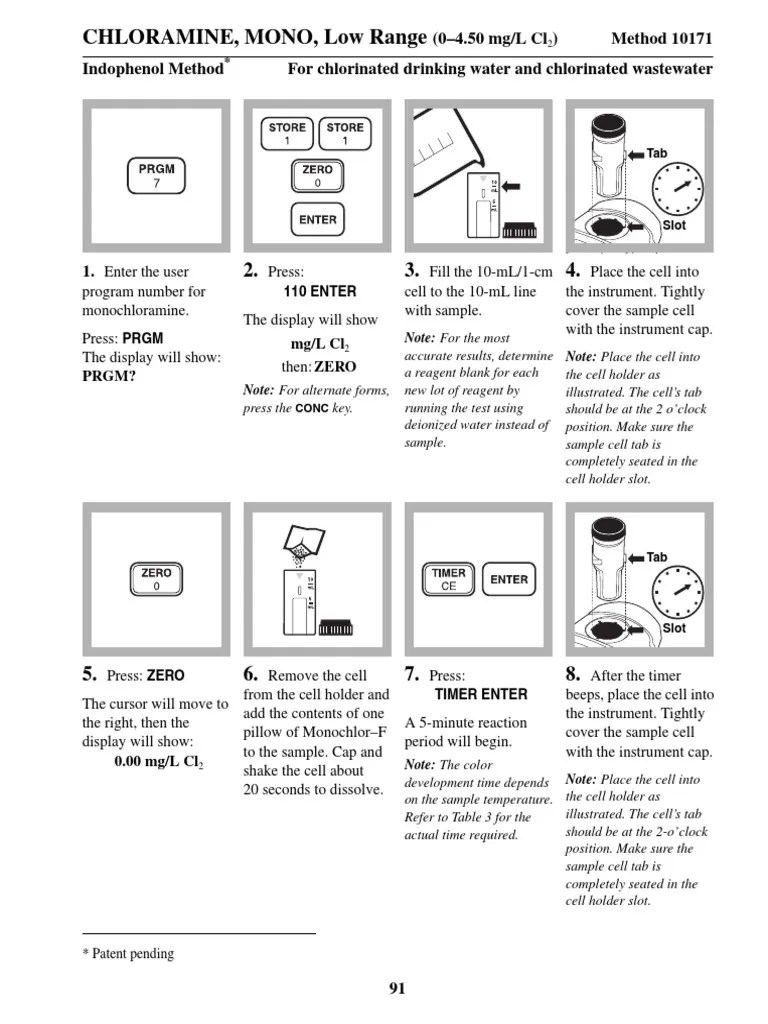 CHLORAMINE, MONO, Low Range (0–4.50 mg/L $Cl_2$) Method 10171

Indophenol Method* For chlorinated drinking water and chlorinated wastewater

PRGM
7

STORE
1

STORE
1

ZERO
0

ENTER

Tab

Slot

1. Enter the user program number for monochloramine.

Press: PRGM
The display will show:
PRGM?

2. Press:
110 ENTER

The display will show
mg/L $Cl_2$
then: ZERO

Note: For alternate forms, press the CONC key.

3. Fill the 10-mL/1-cm cell to the 10-mL line with sample.

Note: For the most accurate results, determine a reagent blank for each new lot of reagent by running the test using deionized water instead of sample.

4. Place the cell into the instrument. Tightly cover the sample cell with the instrument cap.

Note: Place the cell into the cell holder as illustrated. The cell's tab should be at the 2 o'clock position. Make sure the sample cell tab is completely seated in the cell holder slot.

ZERO
0

TIMER
CE

ENTER

Tab

Slot

5. Press: ZERO

The cursor will move to the right, then the display will show:
0.00 mg/L $Cl_2$

6. Remove the cell from the cell holder and add the contents of one pillow of Monochlor–F to the sample. Cap and shake the cell about 20 seconds to dissolve.

7. Press:
TIMER ENTER

A 5-minute reaction period will begin.

Note: The color development time depends on the sample temperature. Refer to Table 3 for the actual time required.

8. After the timer beeps, place the cell into the instrument. Tightly cover the sample cell with the instrument cap.

Note: Place the cell into the cell holder as illustrated. The cell's tab should be at the 2-o'clock position. Make sure the sample cell tab is completely seated in the cell holder slot.

* Patent pending

91