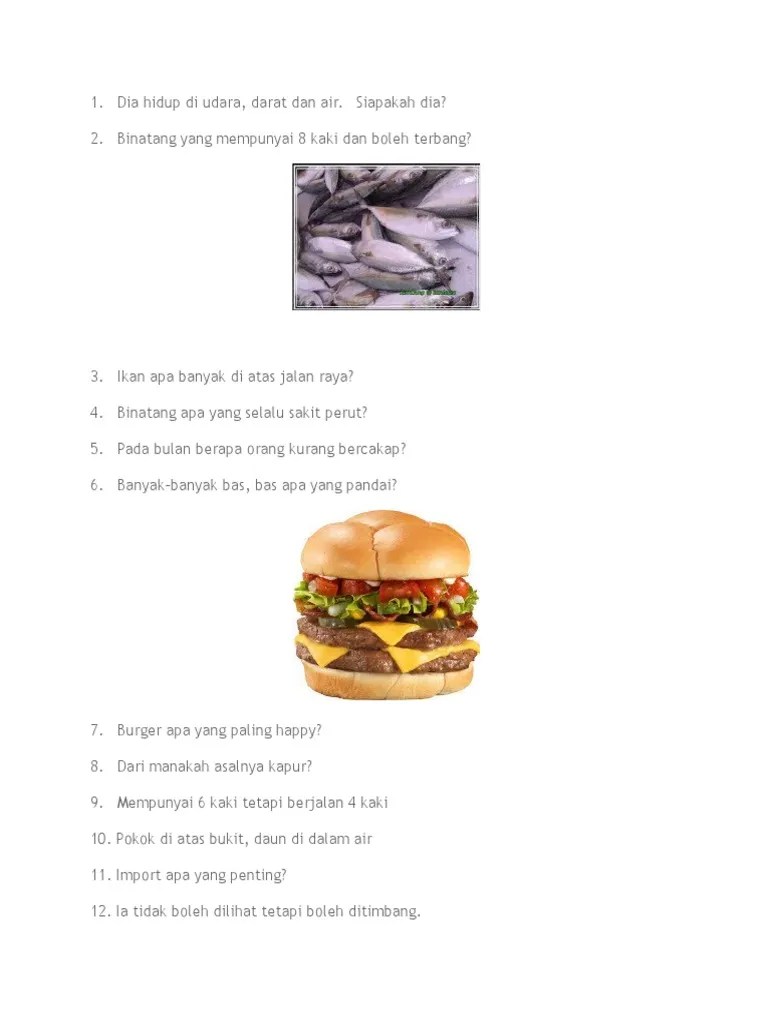 1. Dia hidup di udara, darat dan air. Siapakah dia?

2. Binatang yang mempunyai 8 kaki dan boleh terbang?

3. Ikan apa banyak di atas jalan raya?

4. Binatang apa yang selalu sakit perut?

5. Pada bulan berapa orang kurang bercakap?

6. Banyak-banyak bas, bas apa yang pandai?

7. Burger apa yang paling happy?

8. Dari manakah asalnya kapur?

9. Mempunyai 6 kaki tetapi berjalan 4 kaki

10. Pokok di atas bukit, daun di dalam air

11. Import apa yang penting?

12. Ia tidak boleh dilihat tetapi boleh ditimbang.