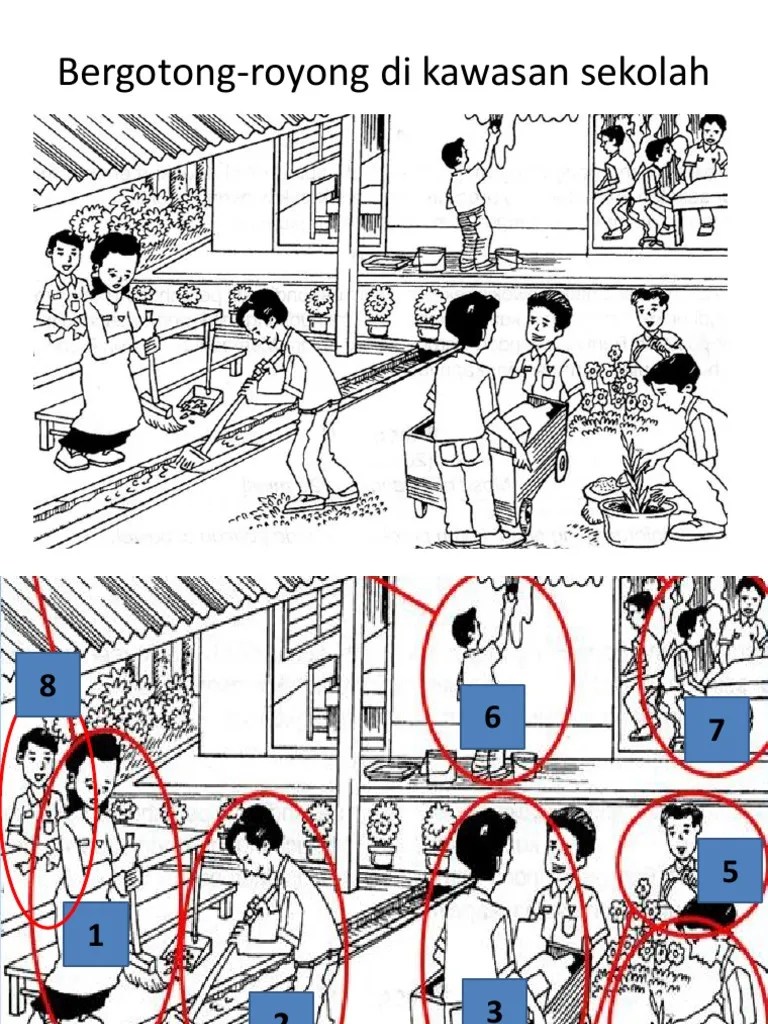 Bergotong-royong di kawasan sekolah

8

6

7

5

1

2

3