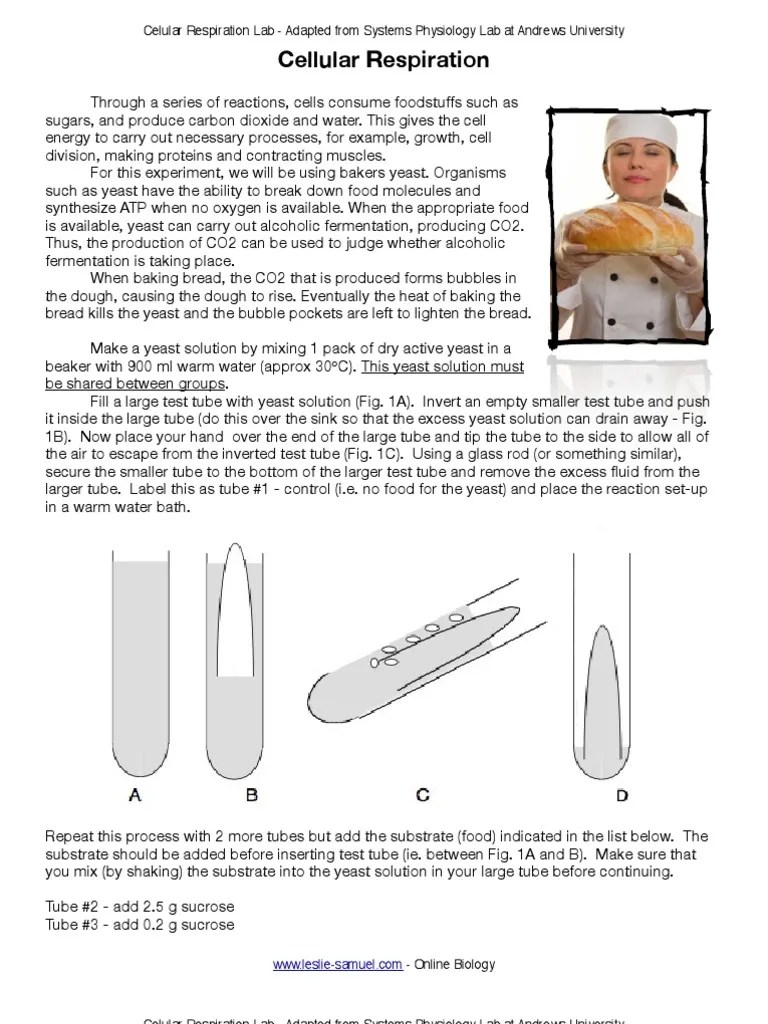 Celular Respiration Lab - Adapted from Systems Physiology Lab at Andrews University

Cellular Respiration

Through a series of reactions, cells consume foodstuffs such as sugars, and produce carbon dioxide and water. This gives the cell energy to carry out necessary processes, for example, growth, cell division, making proteins and contracting muscles.

For this experiment, we will be using bakers yeast. Organisms such as yeast have the ability to break down food molecules and synthesize ATP when no oxygen is available. When the appropriate food is available, yeast can carry out alcoholic fermentation, producing CO2. Thus, the production of CO2 can be used to judge whether alcoholic fermentation is taking place.

When baking bread, the CO2 that is produced forms bubbles in the dough, causing the dough to rise. Eventually the heat of baking the bread kills the yeast and the bubble pockets are left to lighten the bread.

Make a yeast solution by mixing 1 pack of dry active yeast in a beaker with 900 ml warm water (approx 30ºC). This yeast solution must be shared between groups.

Fill a large test tube with yeast solution (Fig. 1A). Invert an empty smaller test tube and push it inside the large tube (do this over the sink so that the excess yeast solution can drain away - Fig. 1B). Now place your hand over the end of the large tube and tip the tube to the side to allow all of the air to escape from the inverted test tube (Fig. 1C). Using a glass rod (or something similar), secure the smaller tube to the bottom of the larger test tube and remove the excess fluid from the larger tube. Label this as tube #1 - control (i.e. no food for the yeast) and place the reaction set-up in a warm water bath.

A B C D

Repeat this process with 2 more tubes but add the substrate (food) indicated in the list below. The substrate should be added before inserting test tube (ie. between Fig. 1A and B). Make sure that you mix (by shaking) the substrate into the yeast solution in your large tube before continuing.

Tube #2 - add 2.5 g sucrose
Tube #3 - add 0.2 g sucrose

www.leslie-samuel.com - Online Biology

Celular Respiration Lab - Adapted from Systems Physiology Lab at Andrews University