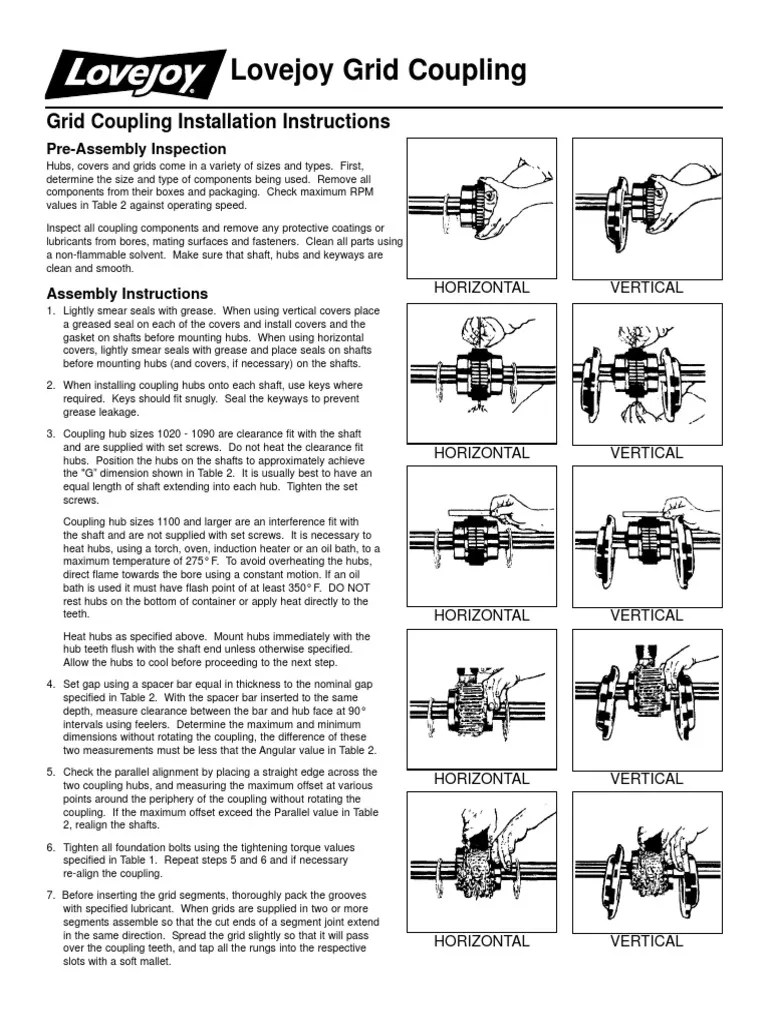 Lovejoy Lovejoy Grid Coupling

Grid Coupling Installation Instructions

Pre-Assembly Inspection

Hubs, covers and grids come in a variety of sizes and types. First, determine the size and type of components being used. Remove all components from their boxes and packaging. Check maximum RPM values in Table 2 against operating speed.

Inspect all coupling components and remove any protective coatings or lubricants from bores, mating surfaces and fasteners. Clean all parts using a non-flammable solvent. Make sure that shaft, hubs and keyways are clean and smooth.

Assembly Instructions

1. Lightly smear seals with grease. When using vertical covers place a greased seal on each of the covers and install covers and the gasket on shafts before mounting hubs. When using horizontal covers, lightly smear seals with grease and place seals on shafts before mounting hubs (and covers, if necessary) on the shafts.

2. When installing coupling hubs onto each shaft, use keys where required. Keys should fit snugly. Seal the keyways to prevent grease leakage.

3. Coupling hub sizes 1020 - 1090 are clearance fit with the shaft and are supplied with set screws. Do not heat the clearance fit hubs. Position the hubs on the shafts to approximately achieve the "G" dimension shown in Table 2. It is usually best to have an equal length of shaft extending into each hub. Tighten the set screws.

Coupling hub sizes 1100 and larger are an interference fit with the shaft and are not supplied with set screws. It is necessary to heat hubs, using a torch, oven, induction heater or an oil bath, to a maximum temperature of 275° F. To avoid overheating the hubs, direct flame towards the bore using a constant motion. If an oil bath is used it must have flash point of at least 350° F. DO NOT rest hubs on the bottom of container or apply heat directly to the teeth.

Heat hubs as specified above. Mount hubs immediately with the hub teeth flush with the shaft end unless otherwise specified. Allow the hubs to cool before proceeding to the next step.

4. Set gap using a spacer bar equal in thickness to the nominal gap specified in Table 2. With the spacer bar inserted to the same depth, measure clearance between the bar and hub face at 90° intervals using feelers. Determine the maximum and minimum dimensions without rotating the coupling, the difference of these two measurements must be less that the Angular value in Table 2.

5. Check the parallel alignment by placing a straight edge across the two coupling hubs, and measuring the maximum offset at various points around the periphery of the coupling without rotating the coupling. If the maximum offset exceed the Parallel value in Table 2, realign the shafts.

6. Tighten all foundation bolts using the tightening torque values specified in Table 1. Repeat steps 5 and 6 and if necessary re-align the coupling.

7. Before inserting the grid segments, thoroughly pack the grooves with specified lubricant. When grids are supplied in two or more segments assemble so that the cut ends of a segment joint extend in the same direction. Spread the grid slightly so that it will pass over the coupling teeth, and tap all the rungs into the respective slots with a soft mallet.

HORIZONTAL VERTICAL

HORIZONTAL VERTICAL

HORIZONTAL VERTICAL

HORIZONTAL VERTICAL

HORIZONTAL VERTICAL