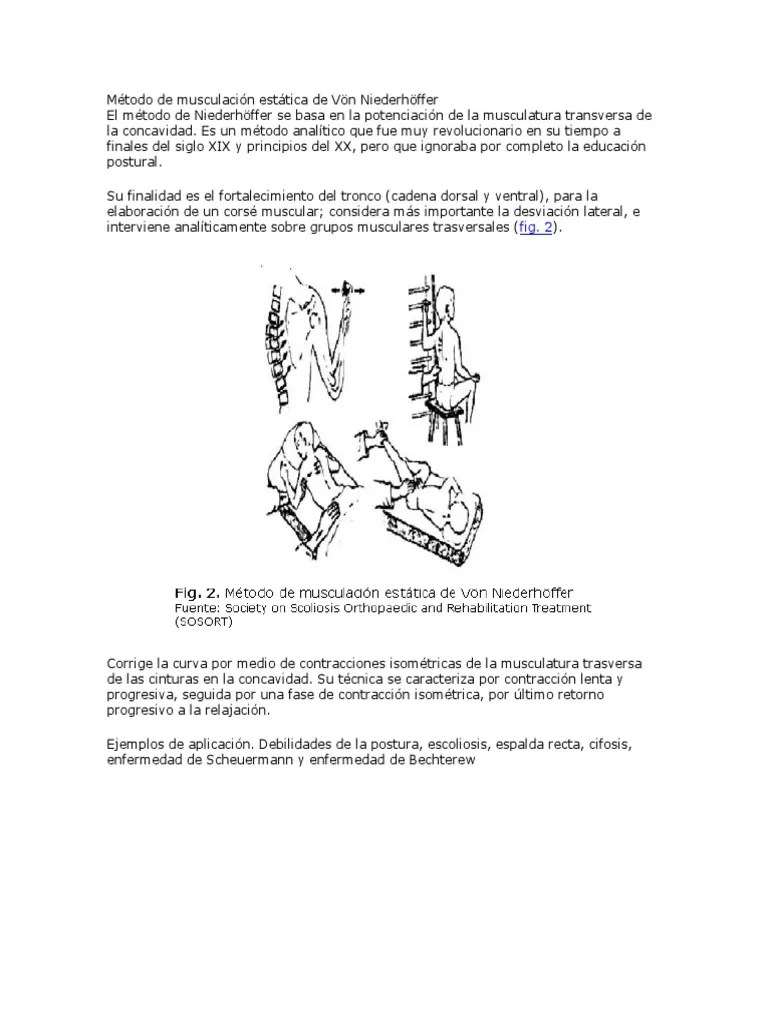 Método de musculación estática de Vön Niederhöffer
El método de Niederhöffer se basa en la potenciación de la musculatura transversa de la concavidad. Es un método analítico que fue muy revolucionario en su tiempo a finales del siglo XIX y principios del XX, pero que ignoraba por completo la educación postural.

Su finalidad es el fortalecimiento del tronco (cadena dorsal y ventral), para la elaboración de un corsé muscular; considera más importante la desviación lateral, e interviene analíticamente sobre grupos musculares trasversales (fig. 2).

Fig. 2. Método de musculación estática de Von Niederhöffer
Fuente: Society on Scoliosis Orthopaedic and Rehabilitation Treatment (SOSORT)

Corrige la curva por medio de contracciones isométricas de la musculatura trasversa de las cinturas en la concavidad. Su técnica se caracteriza por contracción lenta y progresiva, seguida por una fase de contracción isométrica, por último retorno progresivo a la relajación.

Ejemplos de aplicación. Debilidades de la postura, escoliosis, espalda recta, cifosis, enfermedad de Scheuermann y enfermedad de Bechterew