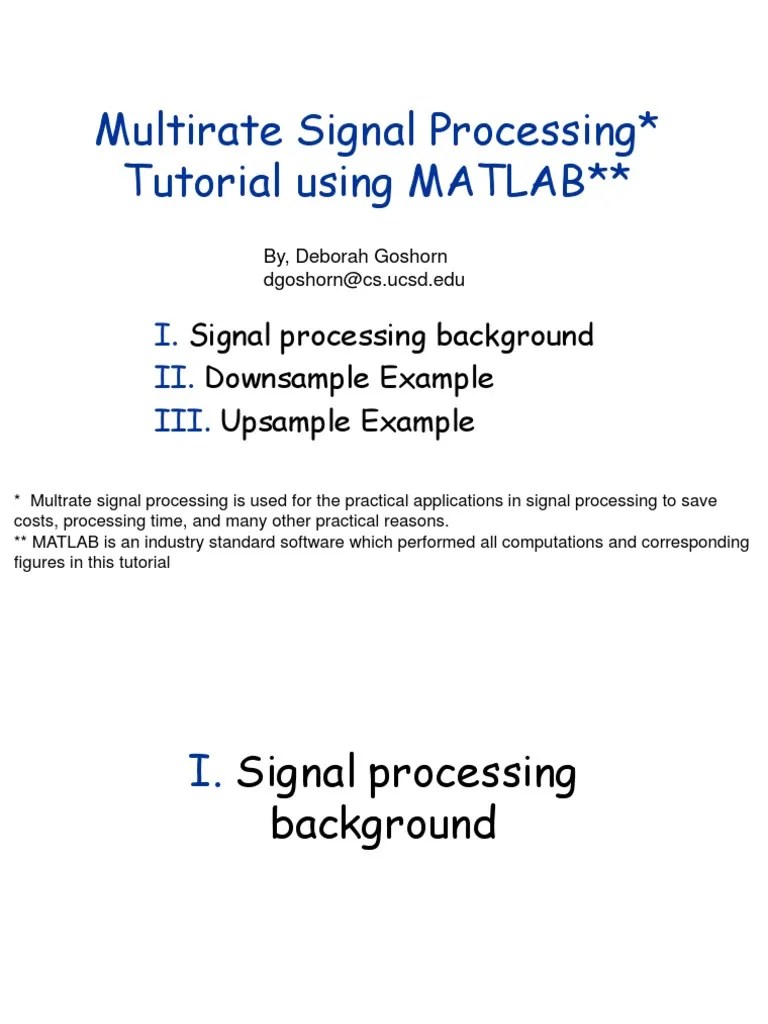 Multirate Signal Processing* Tutorial using MATLAB**

By, Deborah Goshorn
dgoshorn@cs.ucsd.edu

I. Signal processing background
II. Downsample Example
III. Upsample Example

* Multrate signal processing is used for the practical applications in signal processing to save costs, processing time, and many other practical reasons.
** MATLAB is an industry standard software which performed all computations and corresponding figures in this tutorial

I. Signal processing background