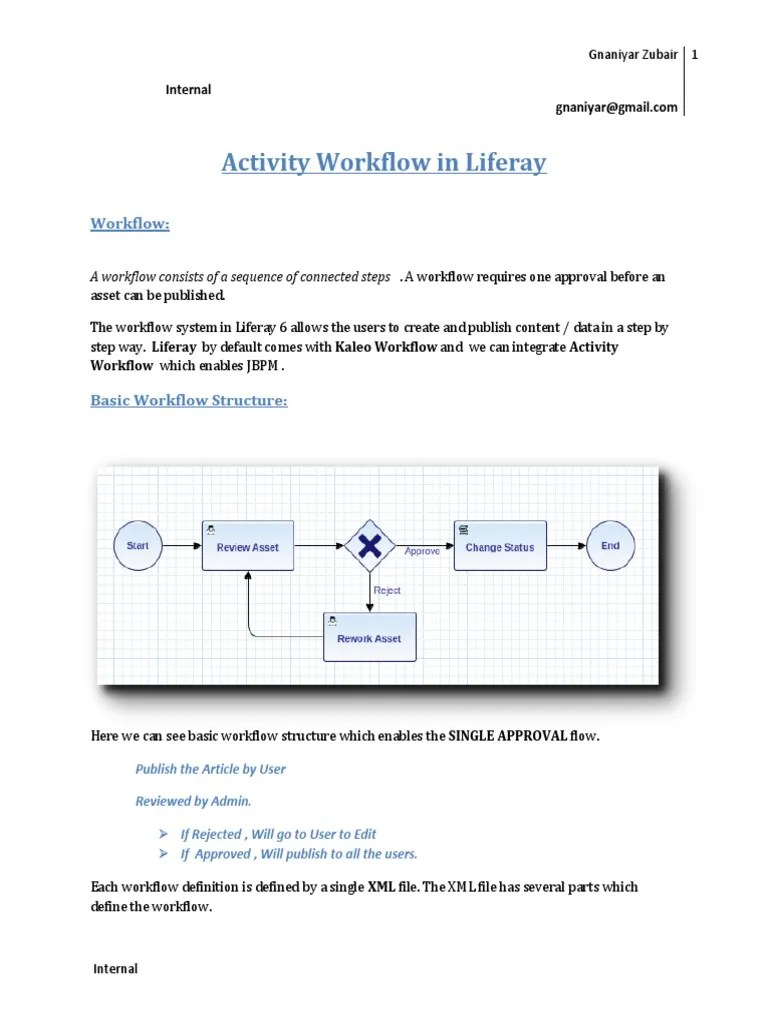 Gnaniyar Zubair | 1

Internal

gnaniyar@gmail.com

Activity Workflow in Liferay

Workflow:

A workflow consists of a sequence of connected steps . A workflow requires one approval before an asset can be published.

The workflow system in Liferay 6 allows the users to create and publish content / data in a step by step way. Liferay by default comes with Kaleo Workflow and we can integrate Activity Workflow which enables JBPM .

Basic Workflow Structure:

Start

Review Asset

Approve

Change Status

End

Reject

Rework Asset

Here we can see basic workflow structure which enables the SINGLE APPROVAL flow.

Publish the Article by User

Reviewed by Admin.

➢ If Rejected , Will go to User to Edit
➢ If Approved , Will publish to all the users.

Each workflow definition is defined by a single XML file. The XML file has several parts which define the workflow.

Internal