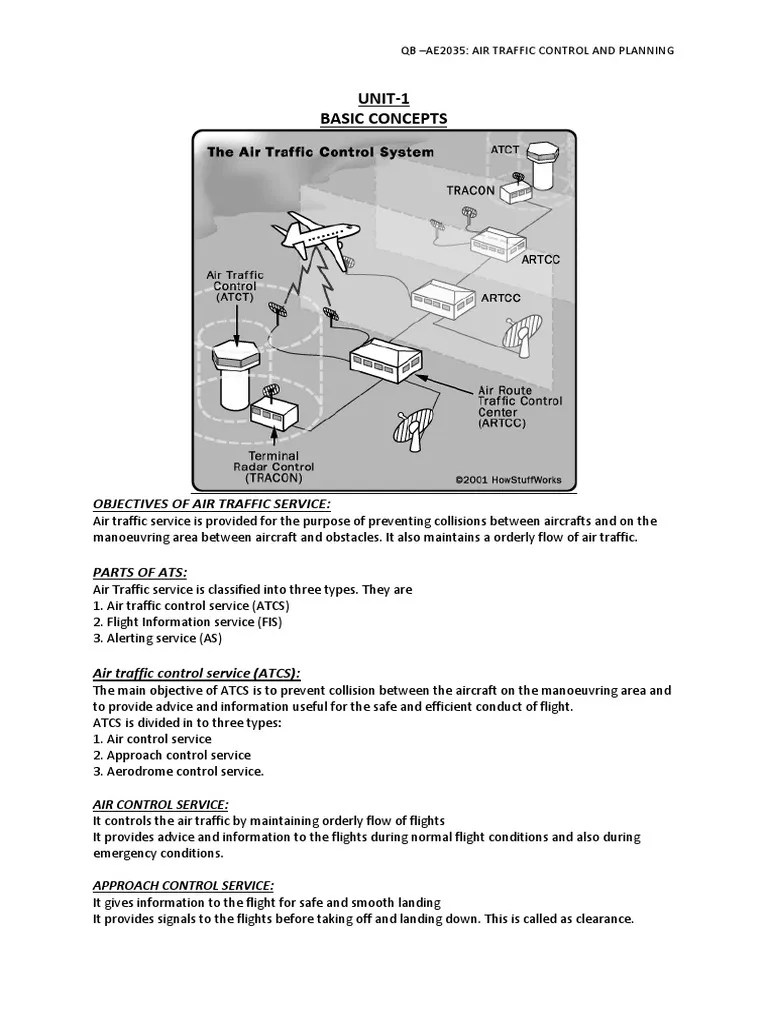 QB –AE2035: AIR TRAFFIC CONTROL AND PLANNING

UNIT-1
BASIC CONCEPTS

The Air Traffic Control System

ATCT

TRACON

ARTCC

ARTCC

Air Traffic Control (ATCT)

Air Route Traffic Control Center (ARTCC)

Terminal Radar Control (TRACON)

©2001 HowStuffWorks

OBJECTIVES OF AIR TRAFFIC SERVICE:
Air traffic service is provided for the purpose of preventing collisions between aircrafts and on the manoeuvring area between aircraft and obstacles. It also maintains a orderly flow of air traffic.

PARTS OF ATS:
Air Traffic service is classified into three types. They are
1. Air traffic control service (ATCS)
2. Flight Information service (FIS)
3. Alerting service (AS)

Air traffic control service (ATCS):
The main objective of ATCS is to prevent collision between the aircraft on the manoeuvring area and to provide advice and information useful for the safe and efficient conduct of flight.
ATCS is divided in to three types:
1. Air control service
2. Approach control service
3. Aerodrome control service.

AIR CONTROL SERVICE:
It controls the air traffic by maintaining orderly flow of flights
It provides advice and information to the flights during normal flight conditions and also during emergency conditions.

APPROACH CONTROL SERVICE:
It gives information to the flight for safe and smooth landing
It provides signals to the flights before taking off and landing down. This is called as clearance.