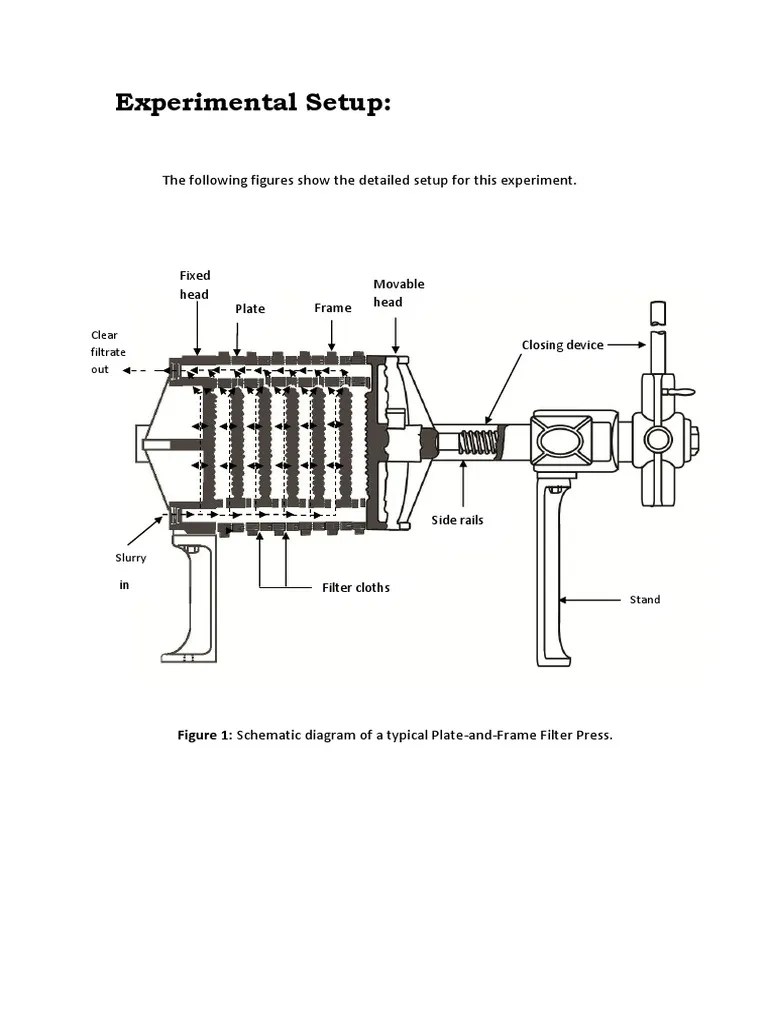 Experimental Setup:

The following figures show the detailed setup for this experiment.

Fixed head

Plate

Frame

Movable head

Clear filtrate out

Closing device

Side rails

Slurry in

Filter cloths

Stand

Figure 1: Schematic diagram of a typical Plate-and-Frame Filter Press.