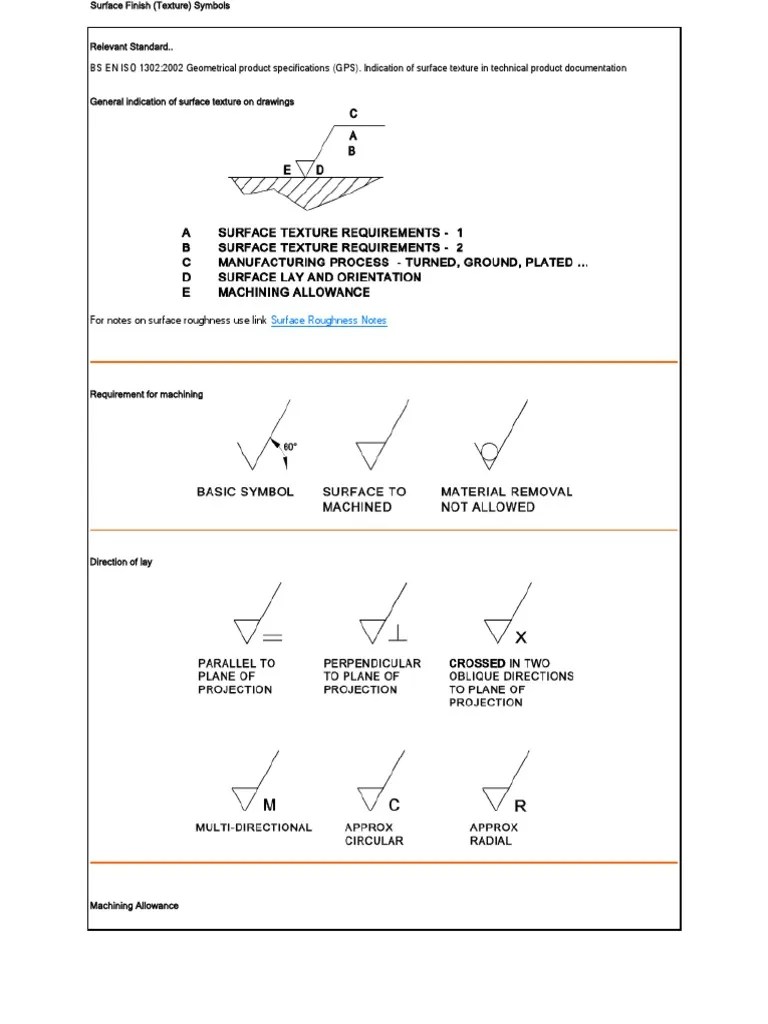 Surface Finish (Texture) Symbols

Relevant Standard..

BS EN ISO 1302:2002 Geometrical product specifications (GPS). Indication of surface texture in technical product documentation

General indication of surface texture on drawings

C
A
B
E D

A SURFACE TEXTURE REQUIREMENTS - 1
B SURFACE TEXTURE REQUIREMENTS - 2
C MANUFACTURING PROCESS - TURNED, GROUND, PLATED ...
D SURFACE LAY AND ORIENTATION
E MACHINING ALLOWANCE

For notes on surface roughness use link Surface Roughness Notes

Requirement for machining

60°

BASIC SYMBOL

SURFACE TO MACHINED

MATERIAL REMOVAL NOT ALLOWED

Direction of lay

=

PARALLEL TO PLANE OF PROJECTION

⊥

PERPENDICULAR TO PLANE OF PROJECTION

X

CROSSED IN TWO OBLIQUE DIRECTIONS TO PLANE OF PROJECTION

M

MULTI-DIRECTIONAL

C

APPROX CIRCULAR

R

APPROX RADIAL

Machining Allowance