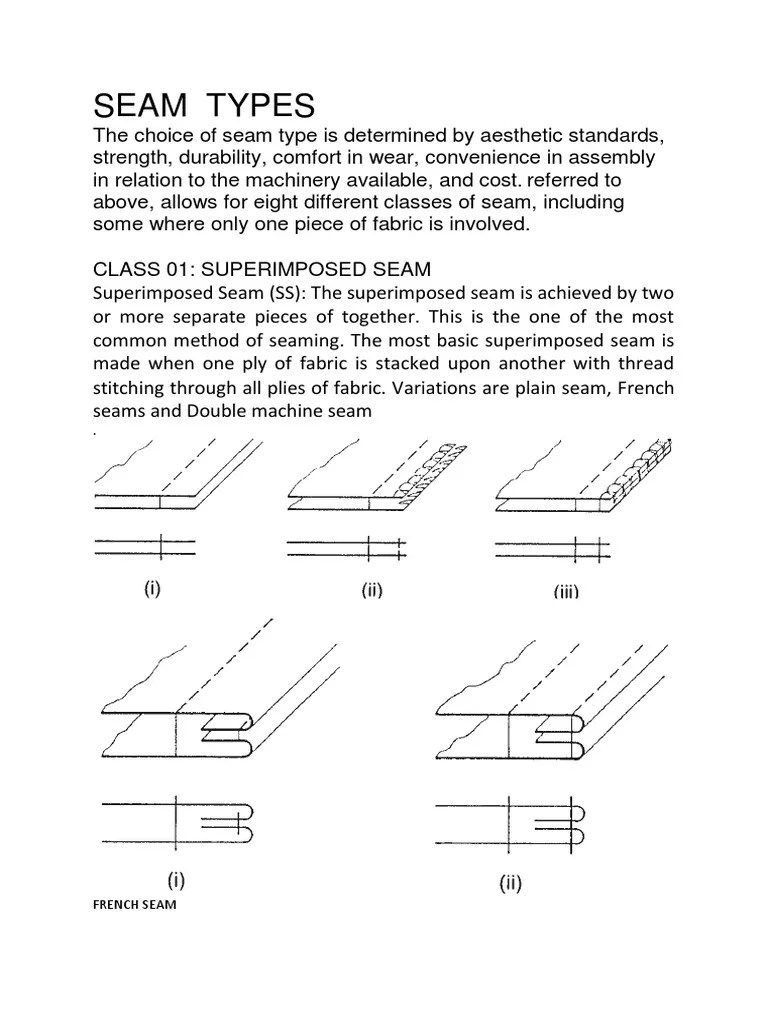 SEAM TYPES

The choice of seam type is determined by aesthetic standards, strength, durability, comfort in wear, convenience in assembly in relation to the machinery available, and cost. referred to above, allows for eight different classes of seam, including some where only one piece of fabric is involved.

CLASS 01: SUPERIMPOSED SEAM

Superimposed Seam (SS): The superimposed seam is achieved by two or more separate pieces of together. This is the one of the most common method of seaming. The most basic superimposed seam is made when one ply of fabric is stacked upon another with thread stitching through all plies of fabric. Variations are plain seam, French seams and Double machine seam

.

(i) (ii) (iii)

(i) (ii)

FRENCH SEAM