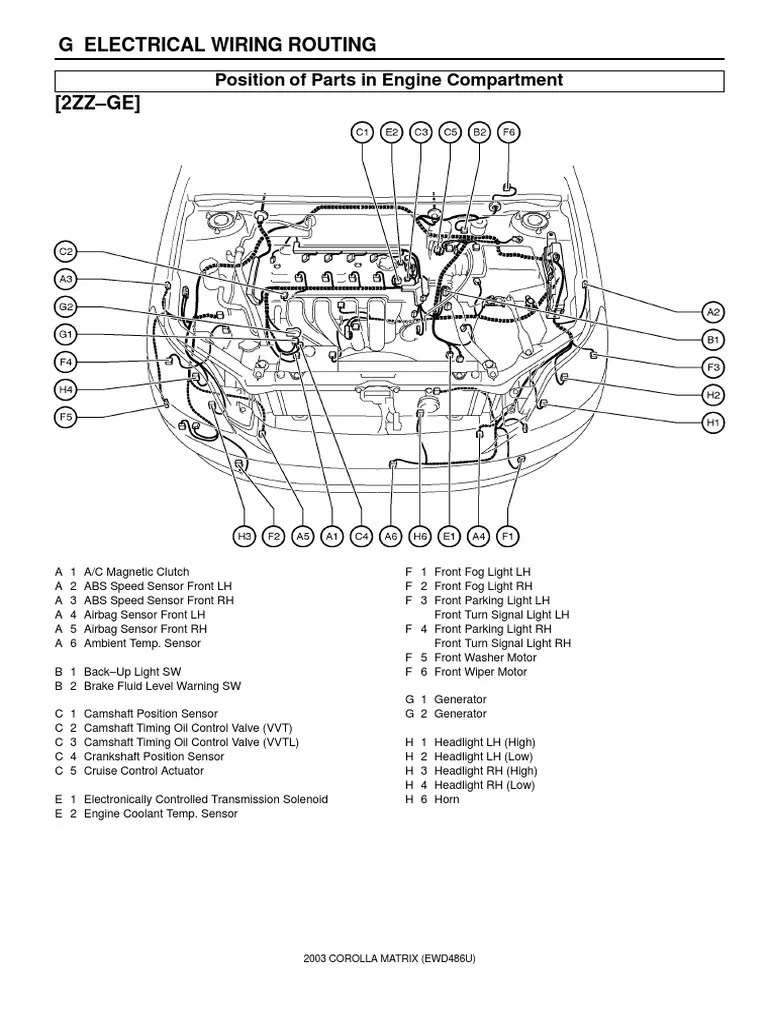 G ELECTRICAL WIRING ROUTING

Position of Parts in Engine Compartment

[2ZZ–GE]

C1 E2 C3 C5 B2 F6

C2
A3
G2
G1
F4
H4
F5

A2
B1
F3
H2
H1

H3 F2 A5 A1 C4 A6 H6 E1 A4 F1

A 1 A/C Magnetic Clutch
A 2 ABS Speed Sensor Front LH
A 3 ABS Speed Sensor Front RH
A 4 Airbag Sensor Front LH
A 5 Airbag Sensor Front RH
A 6 Ambient Temp. Sensor

B 1 Back–Up Light SW
B 2 Brake Fluid Level Warning SW

C 1 Camshaft Position Sensor
C 2 Camshaft Timing Oil Control Valve (VVT)
C 3 Camshaft Timing Oil Control Valve (VVTL)
C 4 Crankshaft Position Sensor
C 5 Cruise Control Actuator

E 1 Electronically Controlled Transmission Solenoid
E 2 Engine Coolant Temp. Sensor

F 1 Front Fog Light LH
F 2 Front Fog Light RH
F 3 Front Parking Light LH
Front Turn Signal Light LH
F 4 Front Parking Light RH
Front Turn Signal Light RH
F 5 Front Washer Motor
F 6 Front Wiper Motor

G 1 Generator
G 2 Generator

H 1 Headlight LH (High)
H 2 Headlight LH (Low)
H 3 Headlight RH (High)
H 4 Headlight RH (Low)
H 6 Horn

2003 COROLLA MATRIX (EWD486U)