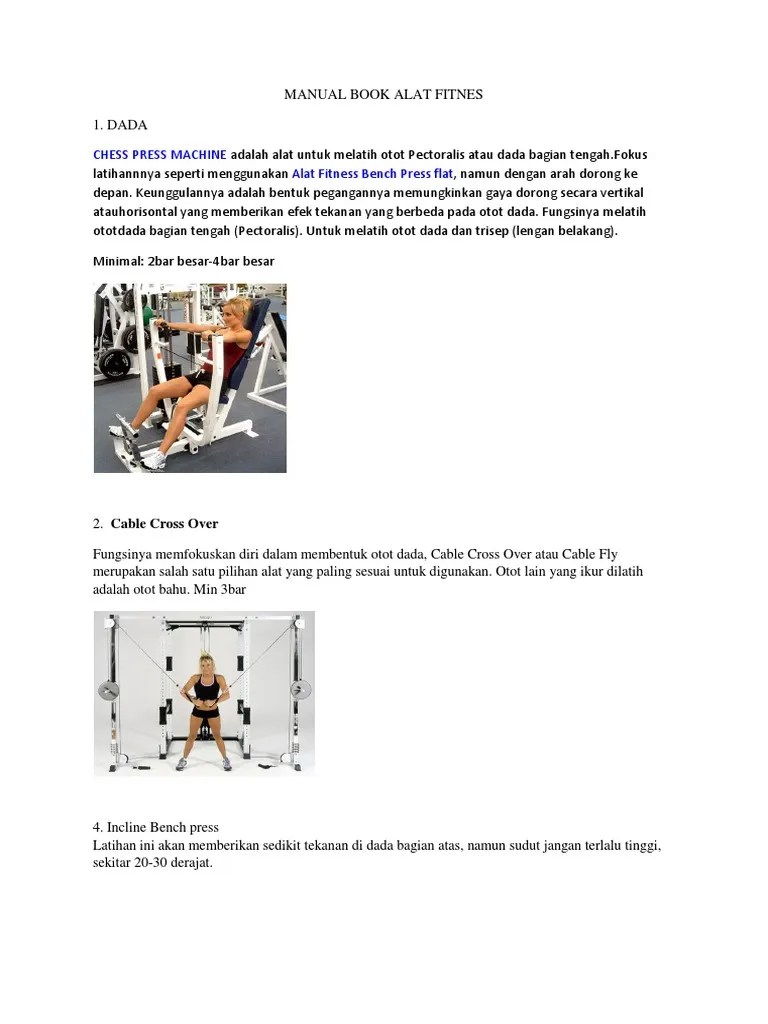 MANUAL BOOK ALAT FITNES

1. DADA

CHESS PRESS MACHINE adalah alat untuk melatih otot Pectoralis atau dada bagian tengah.Fokus latihannnya seperti menggunakan Alat Fitness Bench Press flat, namun dengan arah dorong ke depan. Keunggulannya adalah bentuk pegangannya memungkinkan gaya dorong secara vertikal atauhorisontal yang memberikan efek tekanan yang berbeda pada otot dada. Fungsinya melatih ototdada bagian tengah (Pectoralis). Untuk melatih otot dada dan trisep (lengan belakang).

Minimal: 2bar besar-4bar besar

2. Cable Cross Over

Fungsinya memfokuskan diri dalam membentuk otot dada, Cable Cross Over atau Cable Fly merupakan salah satu pilihan alat yang paling sesuai untuk digunakan. Otot lain yang ikur dilatih adalah otot bahu. Min 3bar

4. Incline Bench press
Latihan ini akan memberikan sedikit tekanan di dada bagian atas, namun sudut jangan terlalu tinggi, sekitar 20-30 derajat.