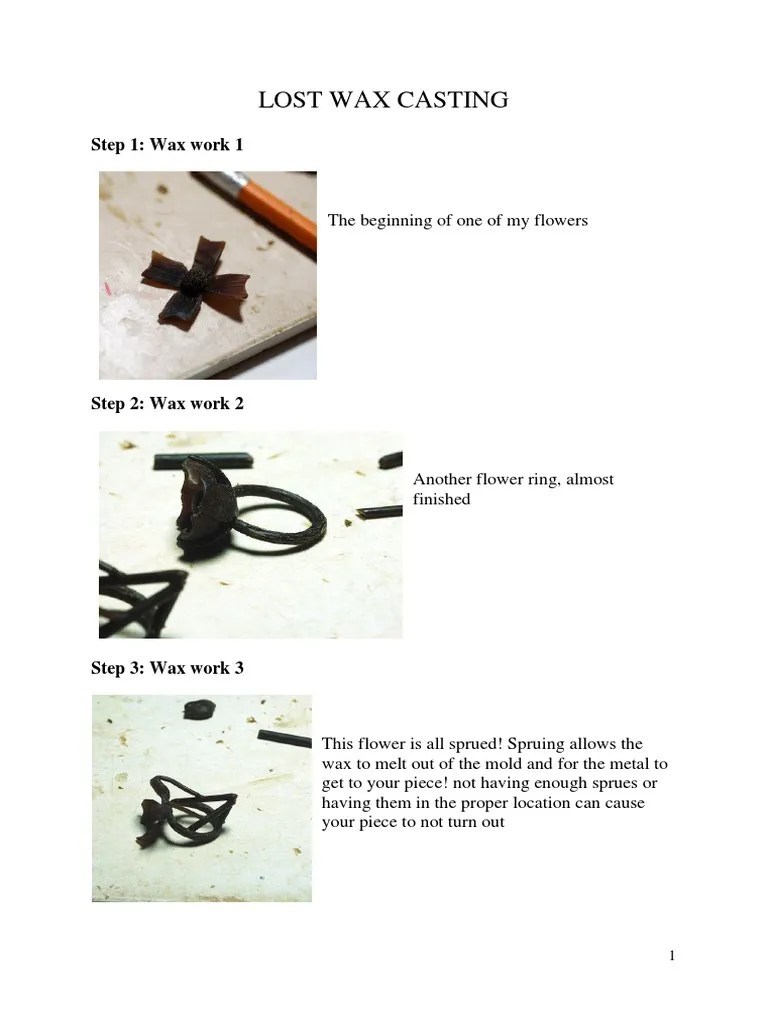 LOST WAX CASTING

Step 1: Wax work 1

The beginning of one of my flowers

Step 2: Wax work 2

Another flower ring, almost finished

Step 3: Wax work 3

This flower is all sprued! Spruing allows the wax to melt out of the mold and for the metal to get to your piece! not having enough sprues or having them in the proper location can cause your piece to not turn out

1