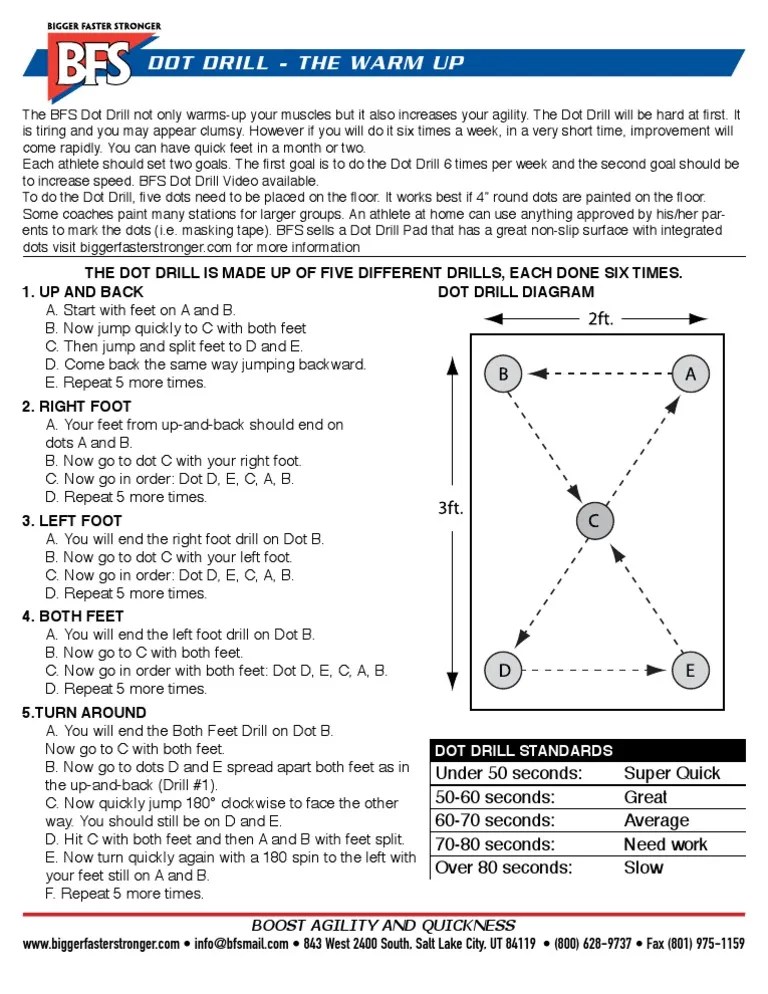 BIGGER FASTER STRONGER
BFS
DOT DRILL - THE WARM UP

The BFS Dot Drill not only warms-up your muscles but it also increases your agility. The Dot Drill will be hard at first. It is tiring and you may appear clumsy. However if you will do it six times a week, in a very short time, improvement will come rapidly. You can have quick feet in a month or two.
Each athlete should set two goals. The first goal is to do the Dot Drill 6 times per week and the second goal should be to increase speed. BFS Dot Drill Video available.
To do the Dot Drill, five dots need to be placed on the floor. It works best if 4" round dots are painted on the floor. Some coaches paint many stations for larger groups. An athlete at home can use anything approved by his/her parents to mark the dots (i.e. masking tape). BFS sells a Dot Drill Pad that has a great non-slip surface with integrated dots visit biggerfasterstronger.com for more information

THE DOT DRILL IS MADE UP OF FIVE DIFFERENT DRILLS, EACH DONE SIX TIMES.

1. UP AND BACK
A. Start with feet on A and B.
B. Now jump quickly to C with both feet
C. Then jump and split feet to D and E.
D. Come back the same way jumping backward.
E. Repeat 5 more times.

2. RIGHT FOOT
A. Your feet from up-and-back should end on dots A and B.
B. Now go to dot C with your right foot.
C. Now go in order: Dot D, E, C, A, B.
D. Repeat 5 more times.

3. LEFT FOOT
A. You will end the right foot drill on Dot B.
B. Now go to dot C with your left foot.
C. Now go in order: Dot D, E, C, A, B.
D. Repeat 5 more times.

4. BOTH FEET
A. You will end the left foot drill on Dot B.
B. Now go to C with both feet.
C. Now go in order with both feet: Dot D, E, C, A, B.
D. Repeat 5 more times.

5.TURN AROUND
A. You will end the Both Feet Drill on Dot B. Now go to C with both feet.
B. Now go to dots D and E spread apart both feet as in the up-and-back (Drill #1).
C. Now quickly jump 180° clockwise to face the other way. You should still be on D and E.
D. Hit C with both feet and then A and B with feet split.
E. Now turn quickly again with a 180 spin to the left with your feet still on A and B.
F. Repeat 5 more times.

DOT DRILL DIAGRAM
2ft.
3ft.
B A C D E

| DOT DRILL STANDARDS | |
|---|---|
| Under 50 seconds: | Super Quick |
| 50-60 seconds: | Great |
| 60-70 seconds: | Average |
| 70-80 seconds: | Need work |
| Over 80 seconds: | Slow |

BOOST AGILITY AND QUICKNESS
www.biggerfasterstronger.com • info@bfsmail.com • 843 West 2400 South. Salt Lake City. UT 84119 • (800) 628-9737 • Fax (801) 975-1159