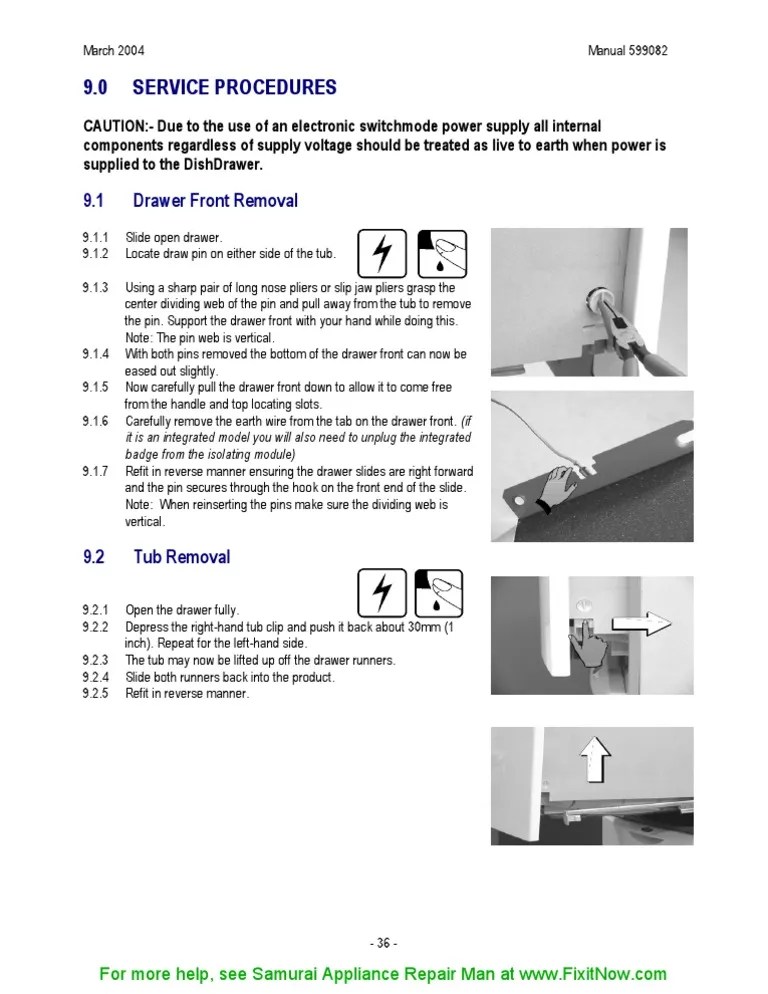 March 2004

Manual 599082

9.0 SERVICE PROCEDURES

CAUTION:- Due to the use of an electronic switchmode power supply all internal components regardless of supply voltage should be treated as live to earth when power is supplied to the DishDrawer.

9.1 Drawer Front Removal

9.1.1 Slide open drawer.
9.1.2 Locate draw pin on either side of the tub.

9.1.3 Using a sharp pair of long nose pliers or slip jaw pliers grasp the center dividing web of the pin and pull away from the tub to remove the pin. Support the drawer front with your hand while doing this. Note: The pin web is vertical.
9.1.4 With both pins removed the bottom of the drawer front can now be eased out slightly.
9.1.5 Now carefully pull the drawer front down to allow it to come free from the handle and top locating slots.
9.1.6 Carefully remove the earth wire from the tab on the drawer front. (if it is an integrated model you will also need to unplug the integrated badge from the isolating module)
9.1.7 Refit in reverse manner ensuring the drawer slides are right forward and the pin secures through the hook on the front end of the slide. Note: When reinserting the pins make sure the dividing web is vertical.

9.2 Tub Removal

9.2.1 Open the drawer fully.
9.2.2 Depress the right-hand tub clip and push it back about 30mm (1 inch). Repeat for the left-hand side.
9.2.3 The tub may now be lifted up off the drawer runners.
9.2.4 Slide both runners back into the product.
9.2.5 Refit in reverse manner.

- 36 -

For more help, see Samurai Appliance Repair Man at www.FixitNow.com