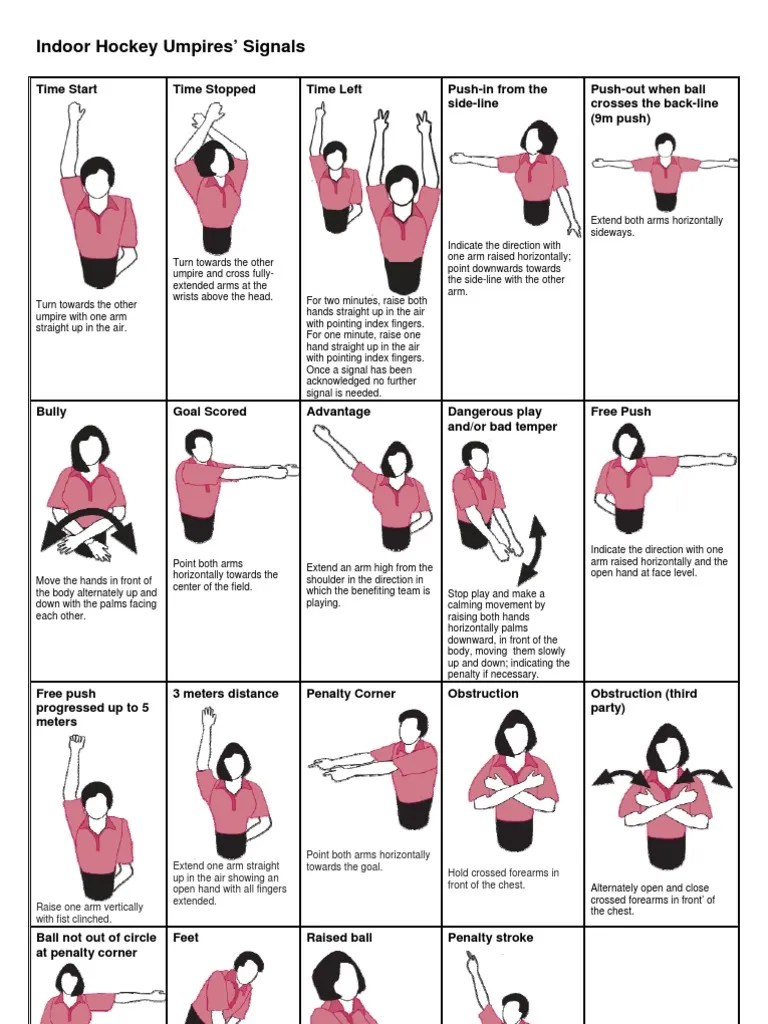 Indoor Hockey Umpires' Signals

| Time Start | Time Stopped | Time Left | Push-in from the side-line | Push-out when ball crosses the back-line (9m push) |
|---|---|---|---|---|
| Turn towards the other umpire with one arm straight up in the air. | Turn towards the other umpire and cross fully-extended arms at the wrists above the head. | For two minutes, raise both hands straight up in the air with pointing index fingers. For one minute, raise one hand straight up in the air with pointing index fingers. Once a signal has been acknowledged no further signal is needed. | Indicate the direction with one arm raised horizontally; point downwards towards the side-line with the other arm. | Extend both arms horizontally sideways. |
| **Bully** | **Goal Scored** | **Advantage** | **Dangerous play and/or bad temper** | **Free Push** |
| Move the hands in front of the body alternately up and down with the palms facing each other. | Point both arms horizontally towards the center of the field. | Extend an arm high from the shoulder in the direction in which the benefiting team is playing. | Stop play and make a calming movement by raising both hands horizontally palms downward, in front of the body, moving them slowly up and down; indicating the penalty if necessary. | Indicate the direction with one arm raised horizontally and the open hand at face level. |
| **Free push progressed up to 5 meters** | **3 meters distance** | **Penalty Corner** | **Obstruction** | **Obstruction (third party)** |
| Raise one arm vertically with fist clinched. | Extend one arm straight up in the air showing an open hand with all fingers extended. | Point both arms horizontally towards the goal. | Hold crossed forearms in front of the chest. | Alternately open and close crossed forearms in front' of the chest. |
| **Ball not out of circle at penalty corner** | **Feet** | **Raised ball** | **Penalty stroke** | |