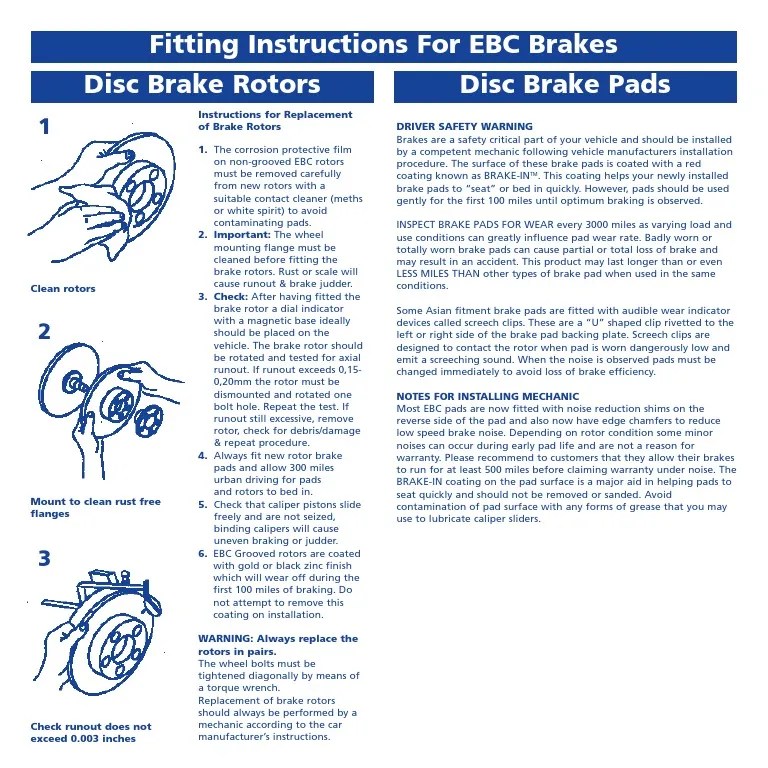 Fitting Instructions For EBC Brakes

Disc Brake Rotors

1

Clean rotors

2

Mount to clean rust free flanges

3

Check runout does not exceed 0.003 inches

Instructions for Replacement of Brake Rotors

1. The corrosion protective film on non-grooved EBC rotors must be removed carefully from new rotors with a suitable contact cleaner (meths or white spirit) to avoid contaminating pads.
2. Important: The wheel mounting flange must be cleaned before fitting the brake rotors. Rust or scale will cause runout & brake judder.
3. Check: After having fitted the brake rotor a dial indicator with a magnetic base ideally should be placed on the vehicle. The brake rotor should be rotated and tested for axial runout. If runout exceeds 0,15-0,20mm the rotor must be dismounted and rotated one bolt hole. Repeat the test. If runout still excessive, remove rotor, check for debris/damage & repeat procedure.
4. Always fit new rotor brake pads and allow 300 miles urban driving for pads and rotors to bed in.
5. Check that caliper pistons slide freely and are not seized, binding calipers will cause uneven braking or judder.
6. EBC Grooved rotors are coated with gold or black zinc finish which will wear off during the first 100 miles of braking. Do not attempt to remove this coating on installation.

WARNING: Always replace the rotors in pairs.
The wheel bolts must be tightened diagonally by means of a torque wrench.
Replacement of brake rotors should always be performed by a mechanic according to the car manufacturer's instructions.

Disc Brake Pads

DRIVER SAFETY WARNING
Brakes are a safety critical part of your vehicle and should be installed by a competent mechanic following vehicle manufacturers installation procedure. The surface of these brake pads is coated with a red coating known as BRAKE-IN™. This coating helps your newly installed brake pads to "seat" or bed in quickly. However, pads should be used gently for the first 100 miles until optimum braking is observed.

INSPECT BRAKE PADS FOR WEAR every 3000 miles as varying load and use conditions can greatly influence pad wear rate. Badly worn or totally worn brake pads can cause partial or total loss of brake and may result in an accident. This product may last longer than or even LESS MILES THAN other types of brake pad when used in the same conditions.

Some Asian fitment brake pads are fitted with audible wear indicator devices called screech clips. These are a "U" shaped clip rivetted to the left or right side of the brake pad backing plate. Screech clips are designed to contact the rotor when pad is worn dangerously low and emit a screeching sound. When the noise is observed pads must be changed immediately to avoid loss of brake efficiency.

NOTES FOR INSTALLING MECHANIC
Most EBC pads are now fitted with noise reduction shims on the reverse side of the pad and also now have edge chamfers to reduce low speed brake noise. Depending on rotor condition some minor noises can occur during early pad life and are not a reason for warranty. Please recommend to customers that they allow their brakes to run for at least 500 miles before claiming warranty under noise. The BRAKE-IN coating on the pad surface is a major aid in helping pads to seat quickly and should not be removed or sanded. Avoid contamination of pad surface with any forms of grease that you may use to lubricate caliper sliders.