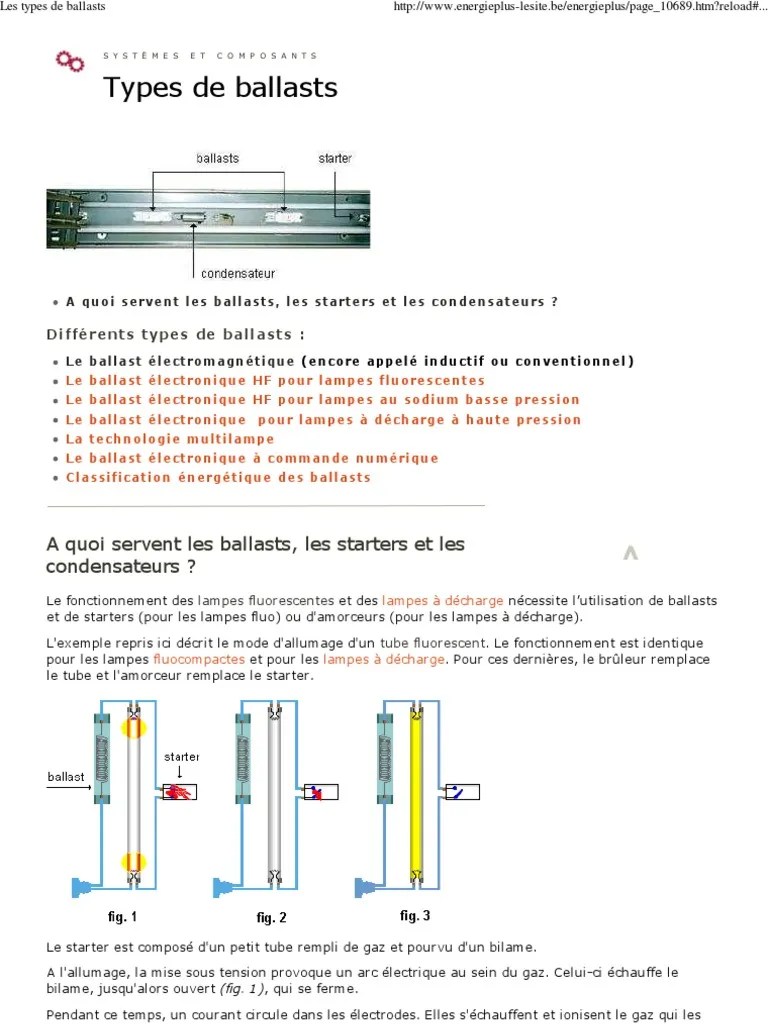 Les types de ballasts

http://www.energieplus-lesite.be/energieplus/page_10689.htm?reload#...

SYSTÈMES ET COMPOSANTS

Types de ballasts

ballasts

starter

condensateur

• A quoi servent les ballasts, les starters et les condensateurs ?

Différents types de ballasts :

• Le ballast électromagnétique (encore appelé inductif ou conventionnel)
• Le ballast électronique HF pour lampes fluorescentes
• Le ballast électronique HF pour lampes au sodium basse pression
• Le ballast électronique pour lampes à décharge à haute pression
• La technologie multilampe
• Le ballast électronique à commande numérique
• Classification énergétique des ballasts

A quoi servent les ballasts, les starters et les condensateurs ?

Le fonctionnement des lampes fluorescentes et des lampes à décharge nécessite l'utilisation de ballasts et de starters (pour les lampes fluo) ou d'amorceurs (pour les lampes à décharge).

L'exemple repris ici décrit le mode d'allumage d'un tube fluorescent. Le fonctionnement est identique pour les lampes fluocompactes et pour les lampes à décharge. Pour ces dernières, le brûleur remplace le tube et l'amorceur remplace le starter.

ballast

starter

fig. 1

fig. 2

fig. 3

Le starter est composé d'un petit tube rempli de gaz et pourvu d'un bilame.

A l'allumage, la mise sous tension provoque un arc électrique au sein du gaz. Celui-ci échauffe le bilame, jusqu'alors ouvert (fig. 1), qui se ferme.

Pendant ce temps, un courant circule dans les électrodes. Elles s'échauffent et ionisent le gaz qui les