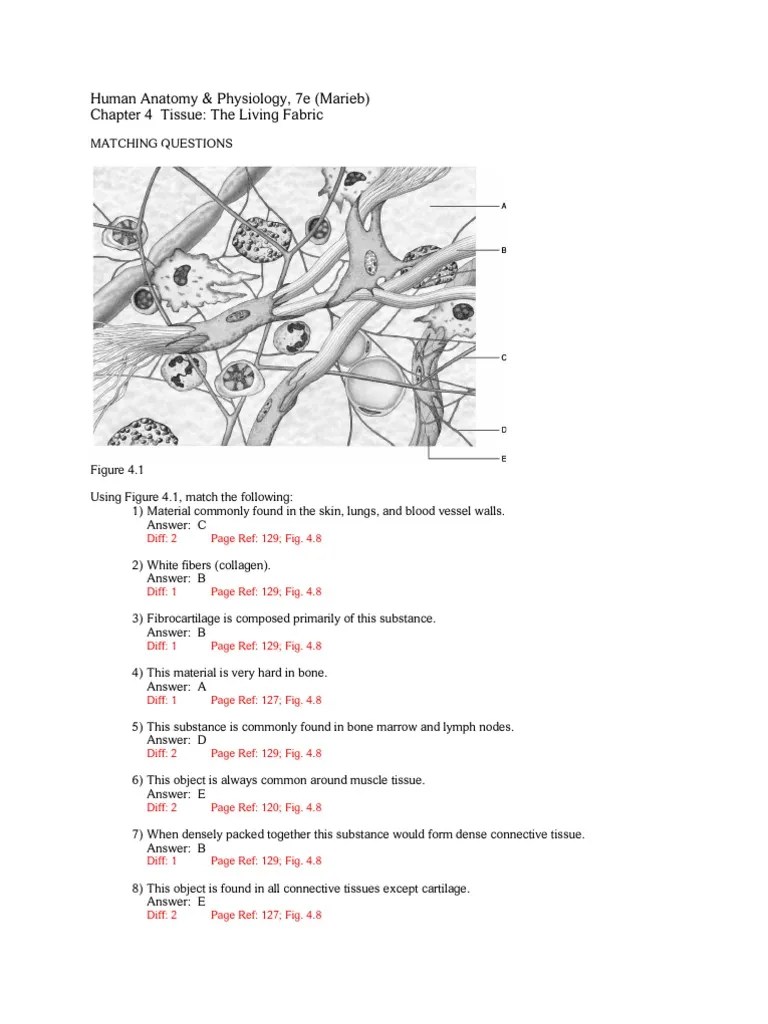 Human Anatomy & Physiology, 7e (Marieb)
Chapter 4 Tissue: The Living Fabric

MATCHING QUESTIONS

A

B

C

D

E

Figure 4.1

Using Figure 4.1, match the following:
1) Material commonly found in the skin, lungs, and blood vessel walls.
Answer: C
Diff: 2 Page Ref: 129; Fig. 4.8

2) White fibers (collagen).
Answer: B
Diff: 1 Page Ref: 129; Fig. 4.8

3) Fibrocartilage is composed primarily of this substance.
Answer: B
Diff: 1 Page Ref: 129; Fig. 4.8

4) This material is very hard in bone.
Answer: A
Diff: 1 Page Ref: 127; Fig. 4.8

5) This substance is commonly found in bone marrow and lymph nodes.
Answer: D
Diff: 2 Page Ref: 129; Fig. 4.8

6) This object is always common around muscle tissue.
Answer: E
Diff: 2 Page Ref: 120; Fig. 4.8

7) When densely packed together this substance would form dense connective tissue.
Answer: B
Diff: 1 Page Ref: 129; Fig. 4.8

8) This object is found in all connective tissues except cartilage.
Answer: E
Diff: 2 Page Ref: 127; Fig. 4.8