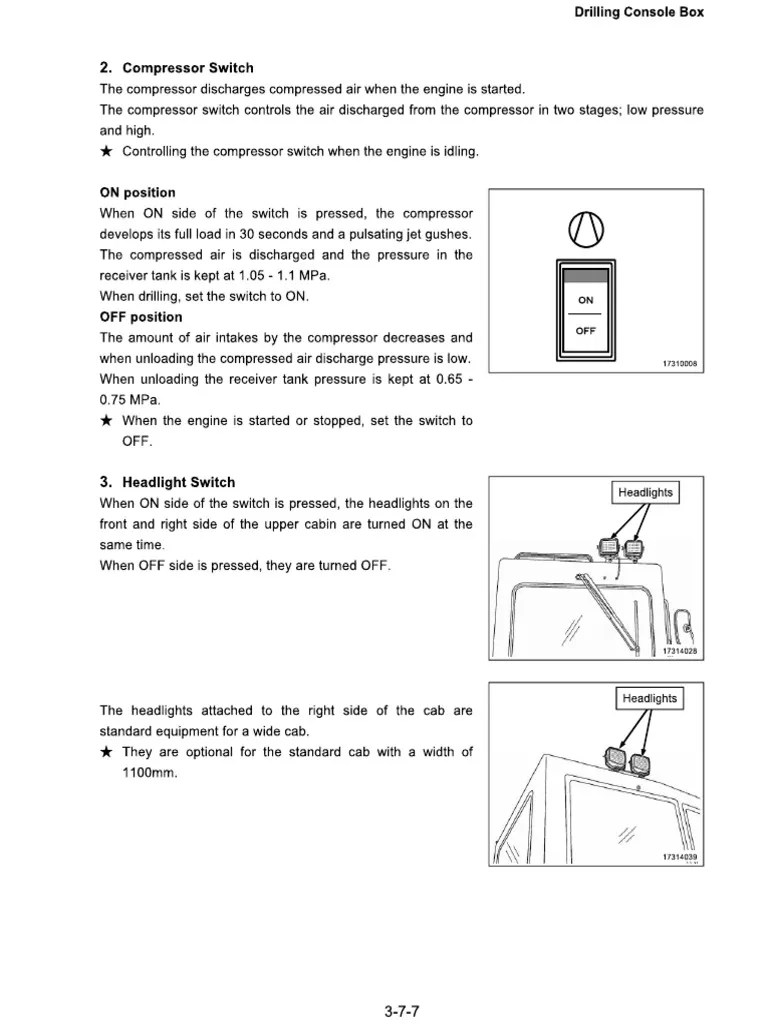 Drilling Console Box

2. Compressor Switch
The compressor discharges compressed air when the engine is started.
The compressor switch controls the air discharged from the compressor in two stages; low pressure and high.
★ Controlling the compressor switch when the engine is idling.

ON position
When ON side of the switch is pressed, the compressor develops its full load in 30 seconds and a pulsating jet gushes. The compressed air is discharged and the pressure in the receiver tank is kept at 1.05 - 1.1 MPa.
When drilling, set the switch to ON.
OFF position
The amount of air intakes by the compressor decreases and when unloading the compressed air discharge pressure is low. When unloading the receiver tank pressure is kept at 0.65 - 0.75 MPa.
★ When the engine is started or stopped, set the switch to OFF.

ON
OFF
17310008

3. Headlight Switch
When ON side of the switch is pressed, the headlights on the front and right side of the upper cabin are turned ON at the same time.
When OFF side is pressed, they are turned OFF.

Headlights
17314028

The headlights attached to the right side of the cab are standard equipment for a wide cab.
★ They are optional for the standard cab with a width of 1100mm.

Headlights
17314039

3-7-7