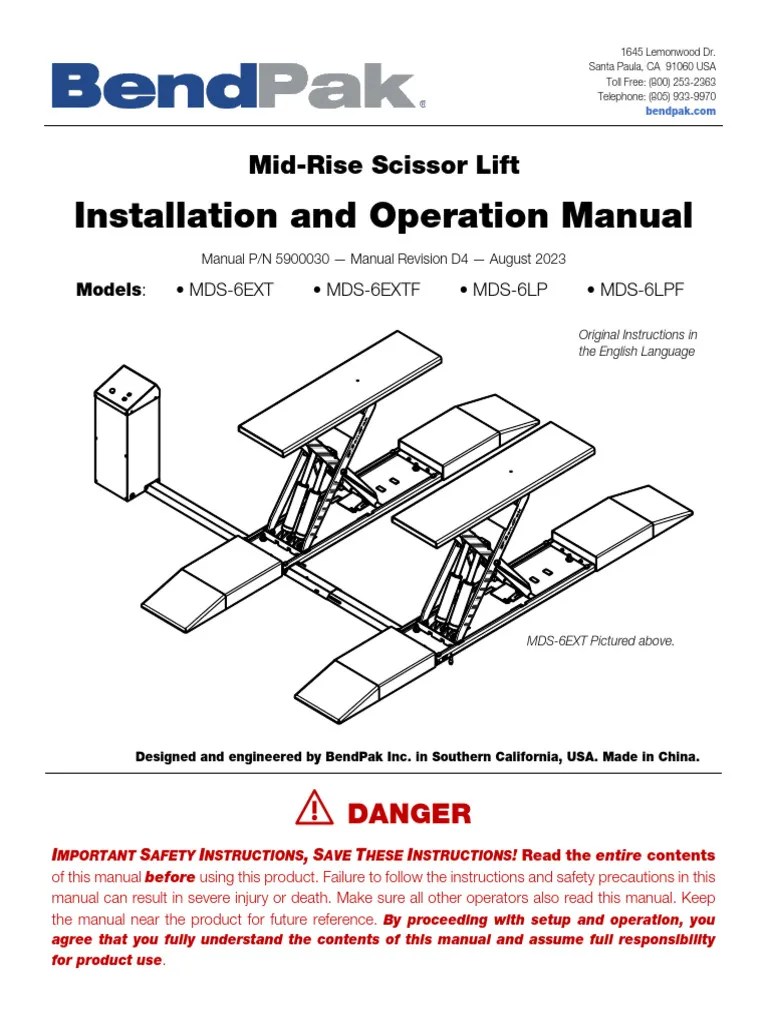 BendPak®

1645 Lemonwood Dr.
Santa Paula, CA 91060 USA
Toll Free: (800) 253-2363
Telephone: (805) 933-9970
bendpak.com

Mid-Rise Scissor Lift

Installation and Operation Manual

Manual P/N 5900030 — Manual Revision D4 — August 2023

Models: • MDS-6EXT • MDS-6EXTF • MDS-6LP • MDS-6LPF

Original Instructions in the English Language

MDS-6EXT Pictured above.

Designed and engineered by BendPak Inc. in Southern California, USA. Made in China.

DANGER

IMPORTANT SAFETY INSTRUCTIONS, SAVE THESE INSTRUCTIONS! Read the entire contents of this manual before using this product. Failure to follow the instructions and safety precautions in this manual can result in severe injury or death. Make sure all other operators also read this manual. Keep the manual near the product for future reference. By proceeding with setup and operation, you agree that you fully understand the contents of this manual and assume full responsibility for product use.