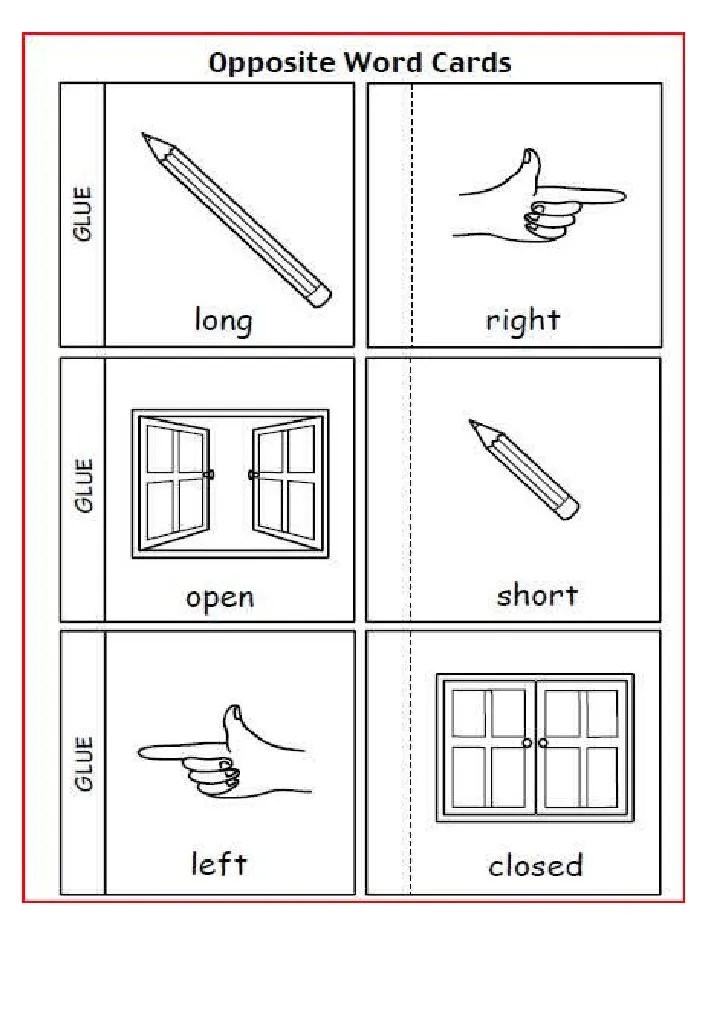 Opposite Word Cards

GLUE

long

right

GLUE

open

short

GLUE

left

closed