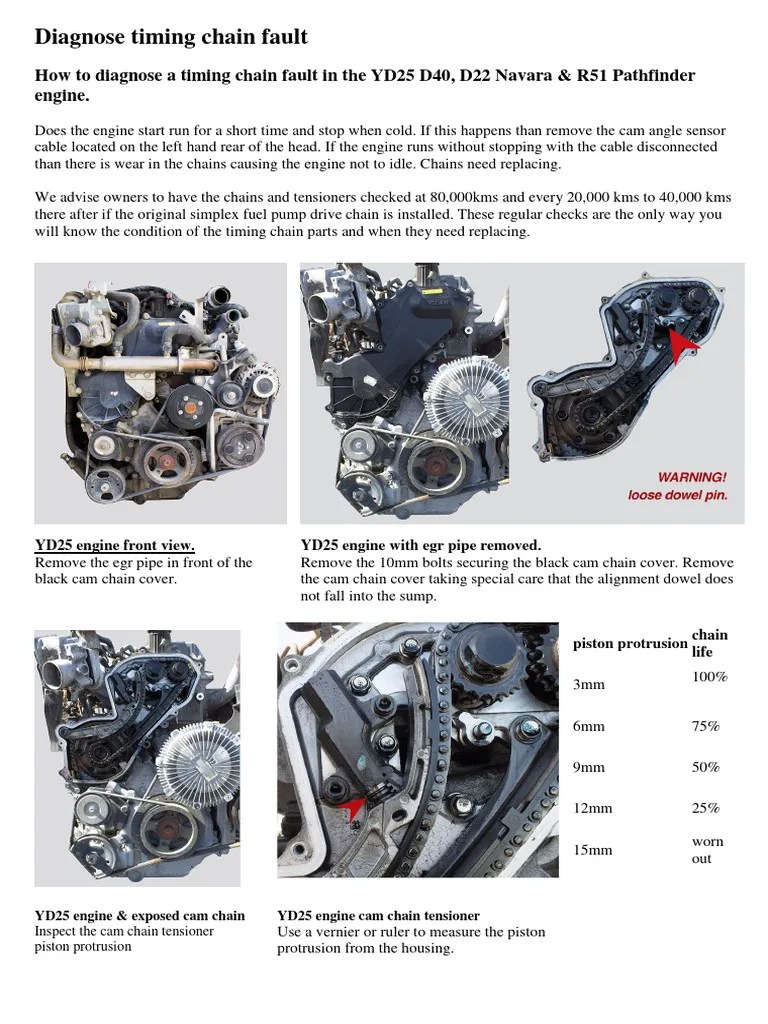 Diagnose timing chain fault

How to diagnose a timing chain fault in the YD25 D40, D22 Navara & R51 Pathfinder engine.

Does the engine start run for a short time and stop when cold. If this happens than remove the cam angle sensor cable located on the left hand rear of the head. If the engine runs without stopping with the cable disconnected than there is wear in the chains causing the engine not to idle. Chains need replacing.

We advise owners to have the chains and tensioners checked at 80,000kms and every 20,000 kms to 40,000 kms there after if the original simplex fuel pump drive chain is installed. These regular checks are the only way you will know the condition of the timing chain parts and when they need replacing.

WARNING!
loose dowel pin.

YD25 engine front view.
Remove the egr pipe in front of the black cam chain cover.

YD25 engine with egr pipe removed.
Remove the 10mm bolts securing the black cam chain cover. Remove the cam chain cover taking special care that the alignment dowel does not fall into the sump.

| piston protrusion | chain life |
|---|---|
| 3mm | 100% |
| 6mm | 75% |
| 9mm | 50% |
| 12mm | 25% |
| 15mm | worn out |

YD25 engine & exposed cam chain
Inspect the cam chain tensioner piston protrusion

YD25 engine cam chain tensioner
Use a vernier or ruler to measure the piston protrusion from the housing.