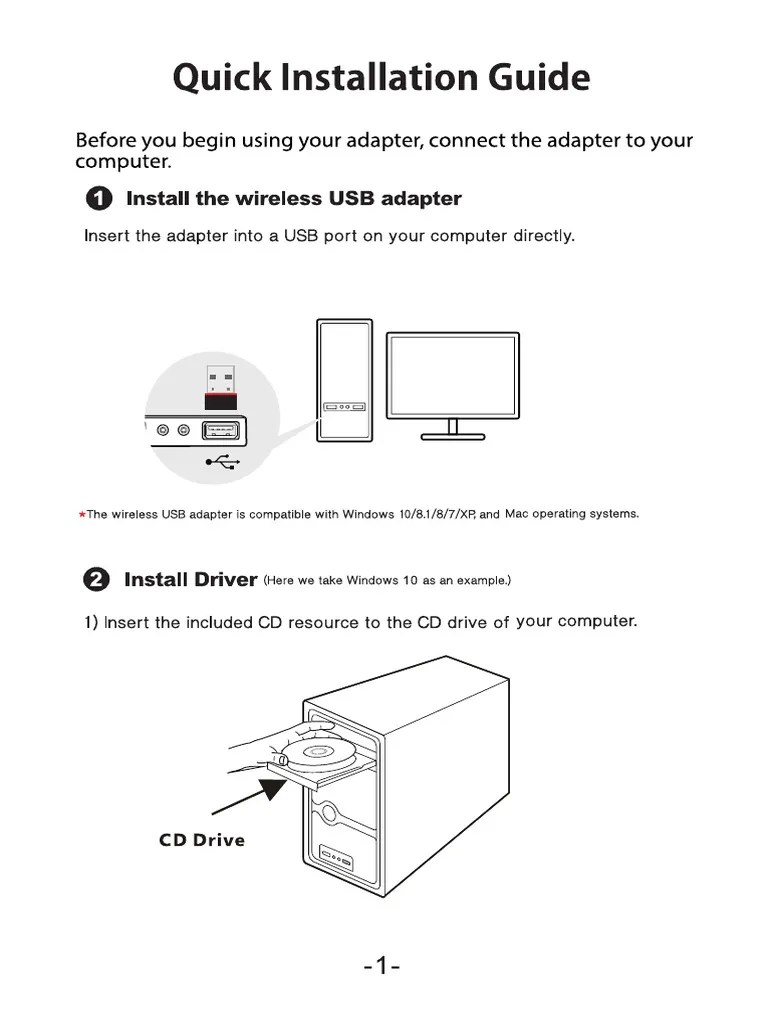 Quick Installation Guide

Before you begin using your adapter, connect the adapter to your computer.

1 Install the wireless USB adapter

Insert the adapter into a USB port on your computer directly.

*The wireless USB adapter is compatible with Windows 10/8.1/8/7/XP, and Mac operating systems.

2 Install Driver (Here we take Windows 10 as an example.)

1) Insert the included CD resource to the CD drive of your computer.

CD Drive

-1-