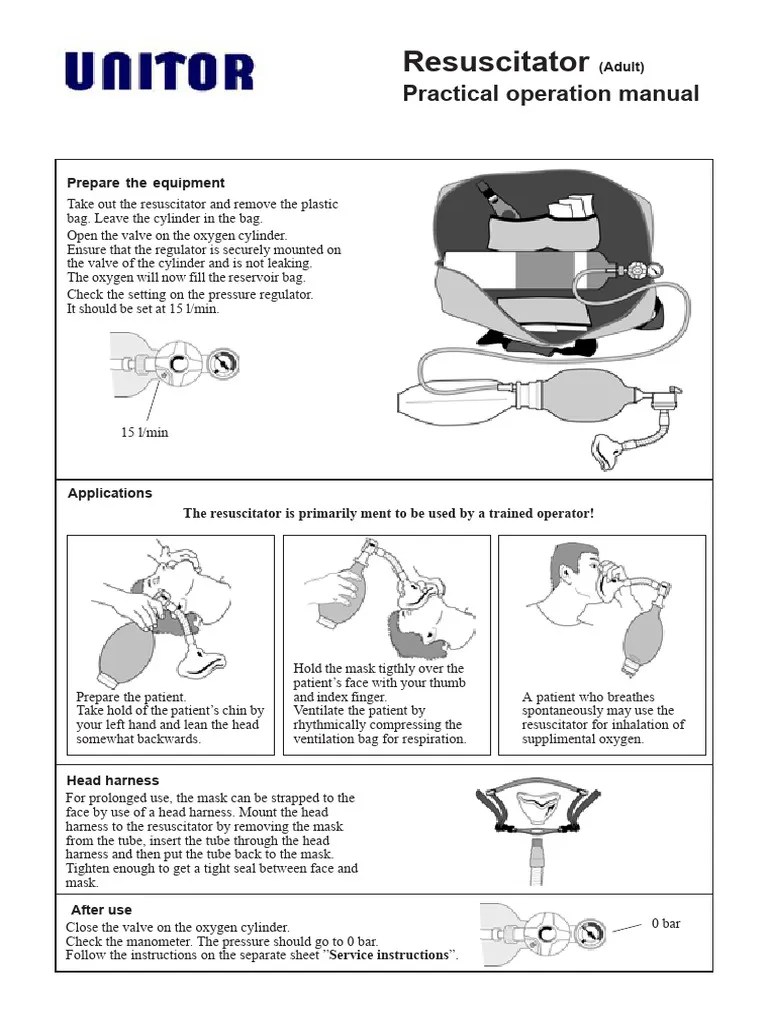 UNITOR

Resuscitator (Adult)
Practical operation manual

Prepare the equipment

Take out the resuscitator and remove the plastic bag. Leave the cylinder in the bag.
Open the valve on the oxygen cylinder.
Ensure that the regulator is securely mounted on the valve of the cylinder and is not leaking.
The oxygen will now fill the reservoir bag.
Check the setting on the pressure regulator.
It should be set at 15 l/min.

15 l/min

Applications

The resuscitator is primarily ment to be used by a trained operator!

Prepare the patient.
Take hold of the patient's chin by your left hand and lean the head somewhat backwards.

Hold the mask tigthly over the patient's face with your thumb and index finger.
Ventilate the patient by rhythmically compressing the ventilation bag for respiration.

A patient who breathes spontaneously may use the resuscitator for inhalation of supplimental oxygen.

Head harness

For prolonged use, the mask can be strapped to the face by use of a head harness. Mount the head harness to the resuscitator by removing the mask from the tube, insert the tube through the head harness and then put the tube back to the mask. Tighten enough to get a tight seal between face and mask.

After use

Close the valve on the oxygen cylinder.
Check the manometer. The pressure should go to 0 bar.
Follow the instructions on the separate sheet "Service instructions".

0 bar