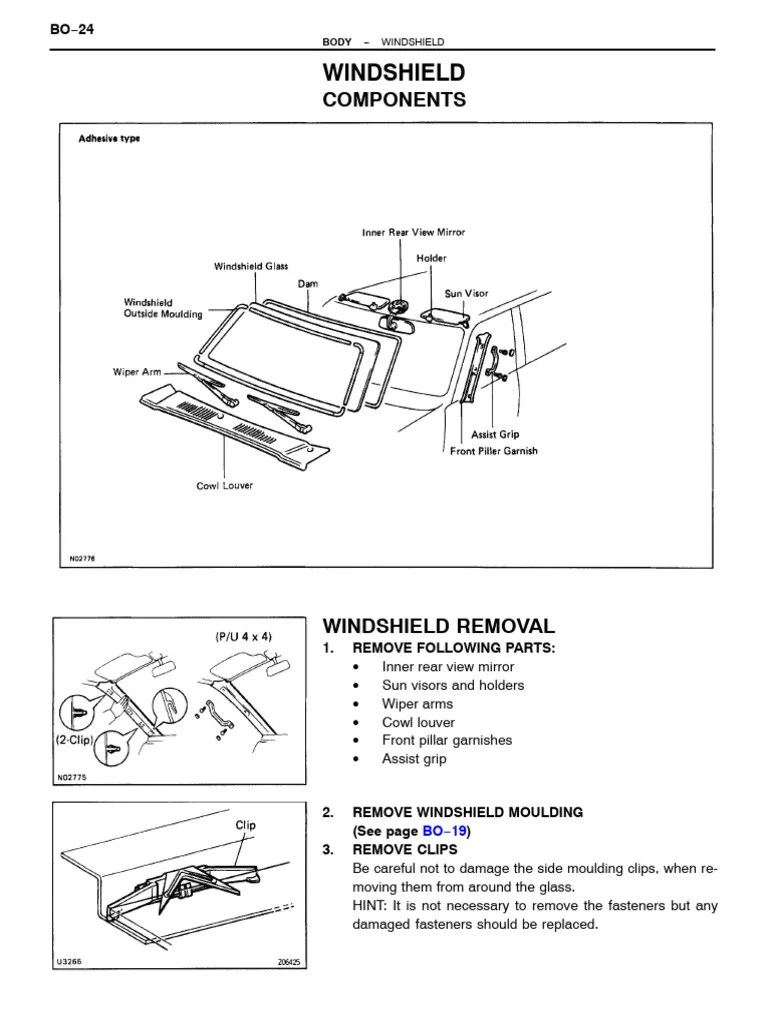 BO–24

BODY – WINDSHIELD

WINDSHIELD
COMPONENTS

Adhesive type

Inner Rear View Mirror
Holder
Windshield Glass
Dam
Sun Visor
Windshield Outside Moulding
Wiper Arm
Assist Grip
Front Piller Garnish
Cowl Louver

N02776

(P/U 4 x 4)

(2-Clip)

N02775

WINDSHIELD REMOVAL
1. REMOVE FOLLOWING PARTS:
• Inner rear view mirror
• Sun visors and holders
• Wiper arms
• Cowl louver
• Front pillar garnishes
• Assist grip

Clip

U3266

206425

2. REMOVE WINDSHIELD MOULDING
(See page BO–19)
3. REMOVE CLIPS
Be careful not to damage the side moulding clips, when removing them from around the glass.
HINT: It is not necessary to remove the fasteners but any damaged fasteners should be replaced.