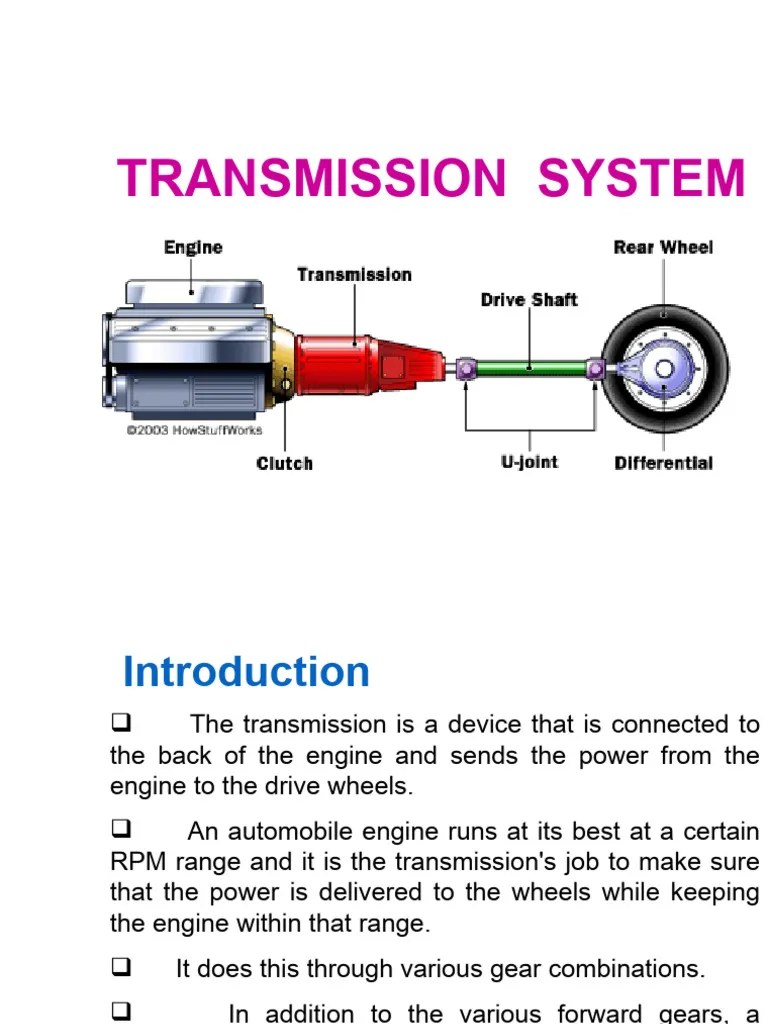 TRANSMISSION SYSTEM

Engine
Transmission
Drive Shaft
Rear Wheel
©2003 HowStuffWorks
Clutch
U-joint
Differential

Introduction

❑ The transmission is a device that is connected to the back of the engine and sends the power from the engine to the drive wheels.

❑ An automobile engine runs at its best at a certain RPM range and it is the transmission's job to make sure that the power is delivered to the wheels while keeping the engine within that range.

❑ It does this through various gear combinations.

❑ In addition to the various forward gears, a