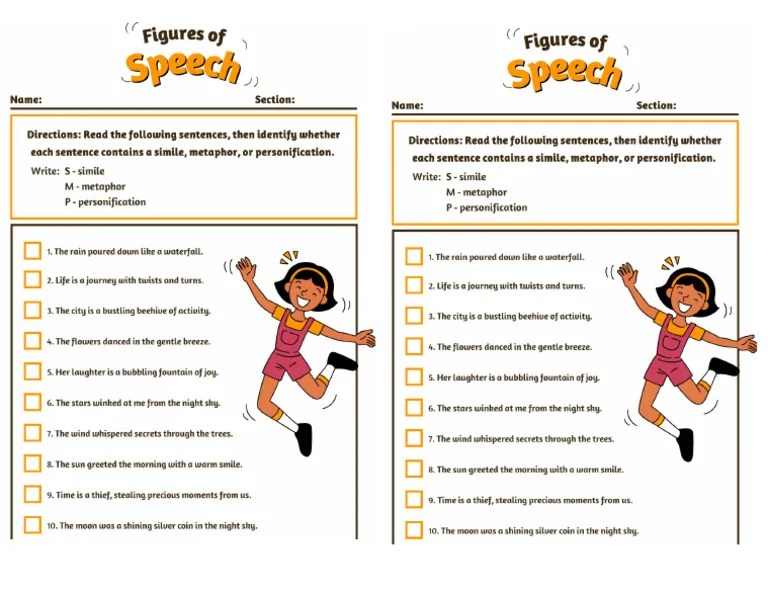 Figures of Speech

Name: Section:

Directions: Read the following sentences, then identify whether each sentence contains a simile, metaphor, or personification.

Write: S - simile
M - metaphor
P - personification

1. The rain poured down like a waterfall.
2. Life is a journey with twists and turns.
3. The city is a bustling beehive of activity.
4. The flowers danced in the gentle breeze.
5. Her laughter is a bubbling fountain of joy.
6. The stars winked at me from the night sky.
7. The wind whispered secrets through the trees.
8. The sun greeted the morning with a warm smile.
9. Time is a thief, stealing precious moments from us.
10. The moon was a shining silver coin in the night sky.

Figures of Speech

Name: Section:

Directions: Read the following sentences, then identify whether each sentence contains a simile, metaphor, or personification.

Write: S - simile
M - metaphor
P - personification

1. The rain poured down like a waterfall.
2. Life is a journey with twists and turns.
3. The city is a bustling beehive of activity.
4. The flowers danced in the gentle breeze.
5. Her laughter is a bubbling fountain of joy.
6. The stars winked at me from the night sky.
7. The wind whispered secrets through the trees.
8. The sun greeted the morning with a warm smile.
9. Time is a thief, stealing precious moments from us.
10. The moon was a shining silver coin in the night sky.