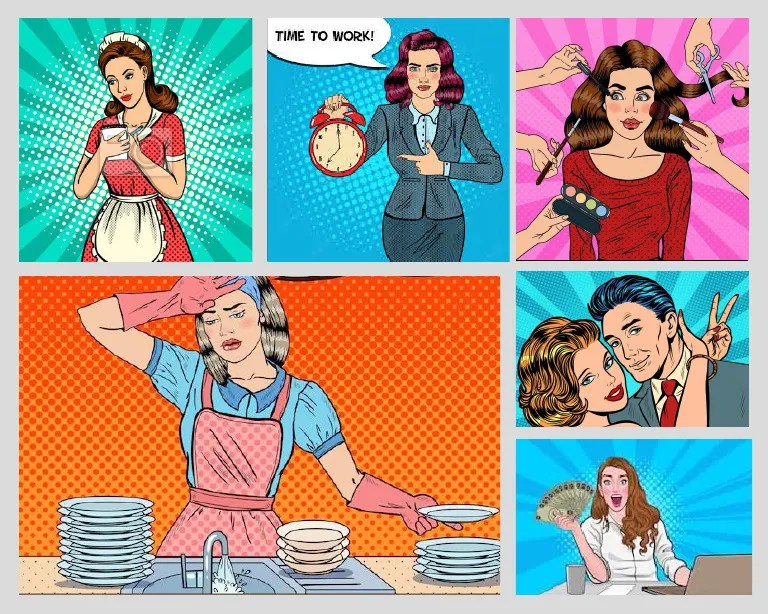 TIME TO WORK!