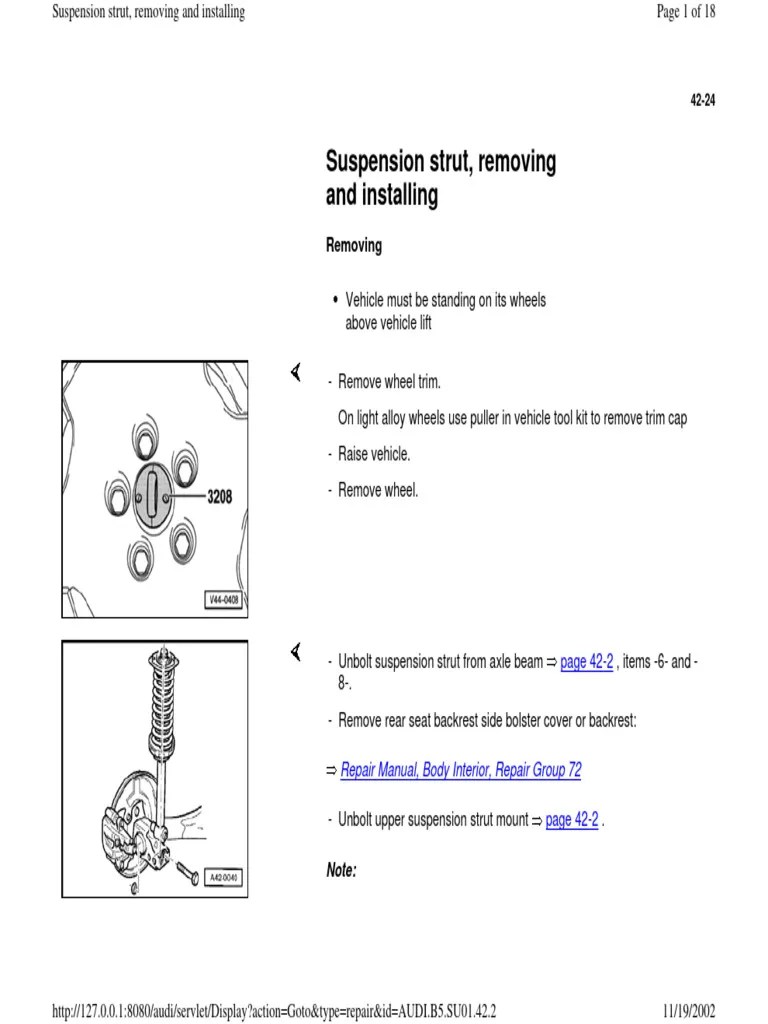 Suspension strut, removing and installing

Page 1 of 18

42-24

Suspension strut, removing and installing

Removing

• Vehicle must be standing on its wheels above vehicle lift

3208

V44-0408

- Remove wheel trim.

On light alloy wheels use puller in vehicle tool kit to remove trim cap

- Raise vehicle.

- Remove wheel.

A42-0040

- Unbolt suspension strut from axle beam ⇒ page 42-2 , items -6- and -8-.

- Remove rear seat backrest side bolster cover or backrest:

⇒ Repair Manual, Body Interior, Repair Group 72

- Unbolt upper suspension strut mount ⇒ page 42-2 .

Note:

http://127.0.0.1:8080/audi/servlet/Display?action=Goto&type=repair&id=AUDI.B5.SU01.42.2

11/19/2002