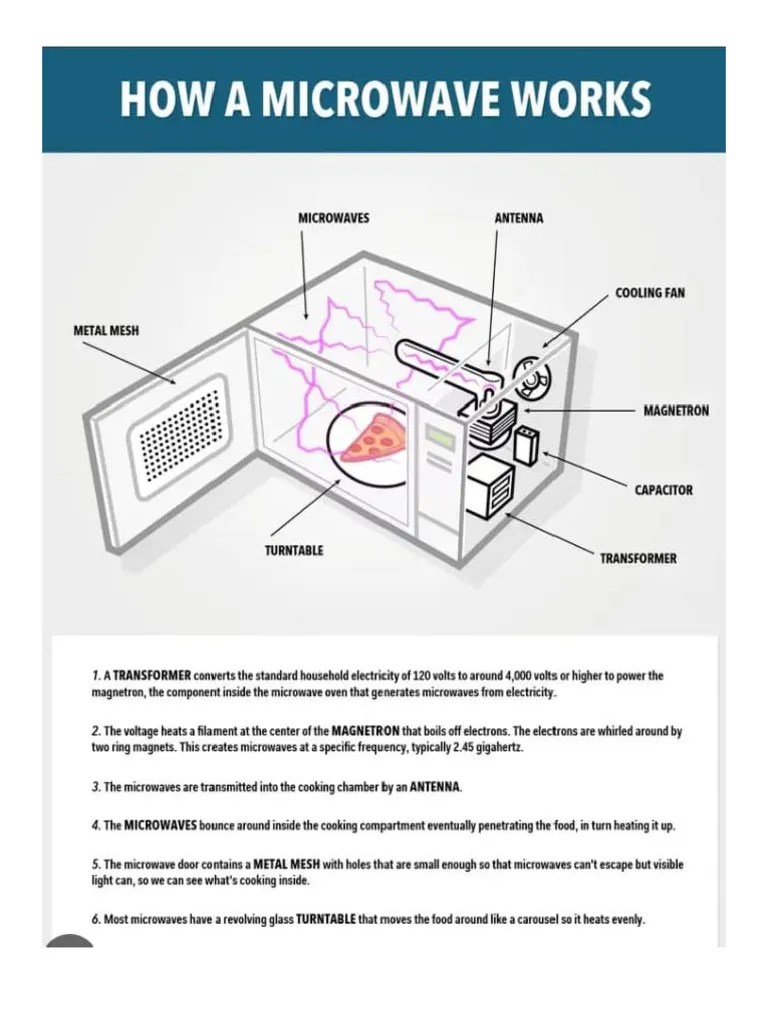 HOW A MICROWAVE WORKS

MICROWAVES

ANTENNA

COOLING FAN

METAL MESH

MAGNETRON

CAPACITOR

TURNTABLE

TRANSFORMER

1. A TRANSFORMER converts the standard household electricity of 120 volts to around 4,000 volts or higher to power the magnetron, the component inside the microwave oven that generates microwaves from electricity.

2. The voltage heats a filament at the center of the MAGNETRON that boils off electrons. The electrons are whirled around by two ring magnets. This creates microwaves at a specific frequency, typically 2.45 gigahertz.

3. The microwaves are transmitted into the cooking chamber by an ANTENNA.

4. The MICROWAVES bounce around inside the cooking compartment eventually penetrating the food, in turn heating it up.

5. The microwave door contains a METAL MESH with holes that are small enough so that microwaves can't escape but visible light can, so we can see what's cooking inside.

6. Most microwaves have a revolving glass TURNTABLE that moves the food around like a carousel so it heats evenly.