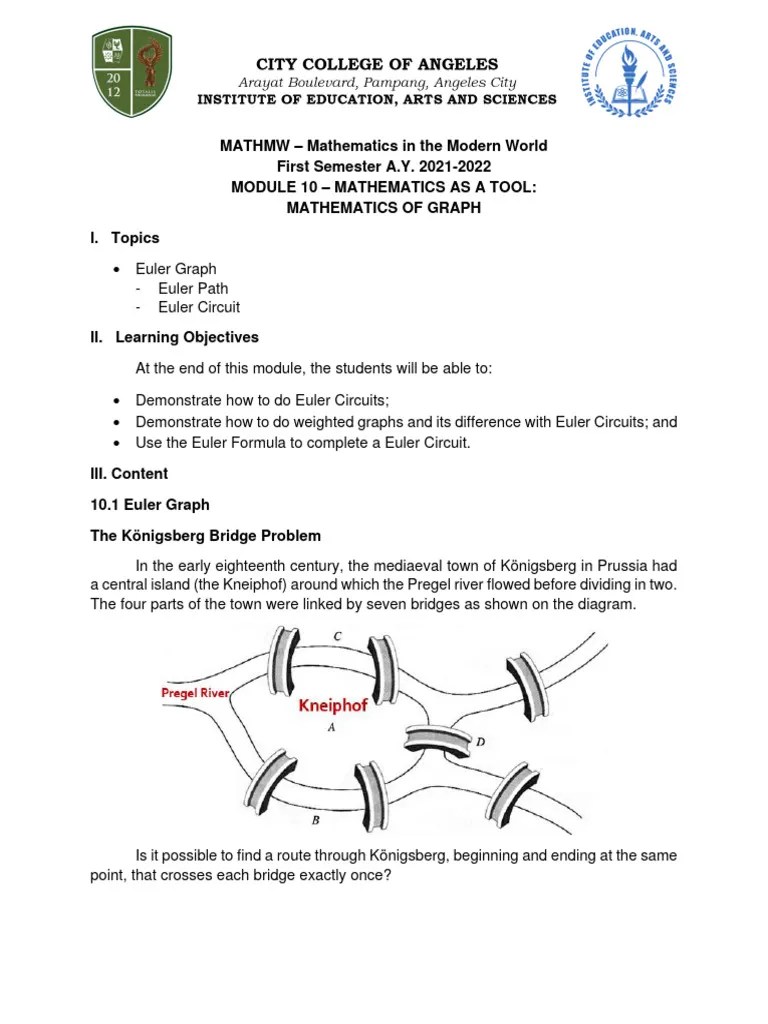 20
12

CITY COLLEGE OF ANGELES
Arayat Boulevard, Pampang, Angeles City
INSTITUTE OF EDUCATION, ARTS AND SCIENCES

INSTITUTE OF EDUCATION, ARTS AND SCIENCES

MATHMW – Mathematics in the Modern World
First Semester A.Y. 2021-2022
MODULE 10 – MATHEMATICS AS A TOOL:
MATHEMATICS OF GRAPH

I. Topics

• Euler Graph
- Euler Path
- Euler Circuit

II. Learning Objectives

At the end of this module, the students will be able to:

• Demonstrate how to do Euler Circuits;
• Demonstrate how to do weighted graphs and its difference with Euler Circuits; and
• Use the Euler Formula to complete a Euler Circuit.

III. Content

10.1 Euler Graph

The Königsberg Bridge Problem

In the early eighteenth century, the mediaeval town of Königsberg in Prussia had a central island (the Kneiphof) around which the Pregel river flowed before dividing in two. The four parts of the town were linked by seven bridges as shown on the diagram.

C
Pregel River
Kneiphof
A
D
B

Is it possible to find a route through Königsberg, beginning and ending at the same point, that crosses each bridge exactly once?