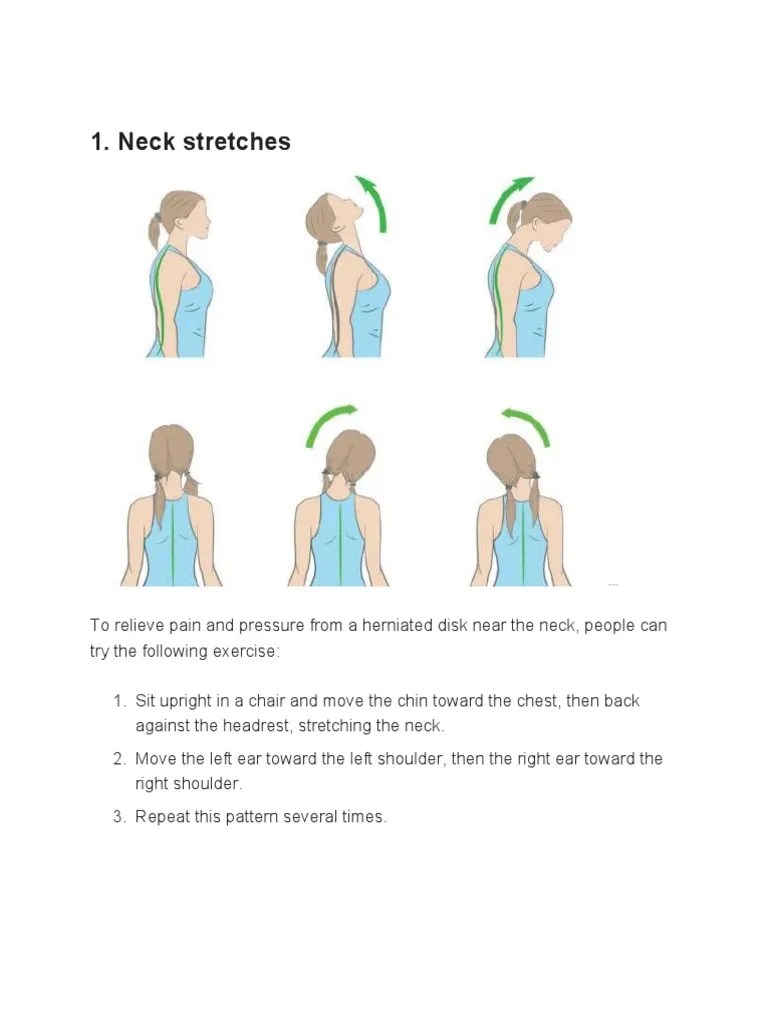 1. Neck stretches

To relieve pain and pressure from a herniated disk near the neck, people can try the following exercise:

1. Sit upright in a chair and move the chin toward the chest, then back against the headrest, stretching the neck.
2. Move the left ear toward the left shoulder, then the right ear toward the right shoulder.
3. Repeat this pattern several times.