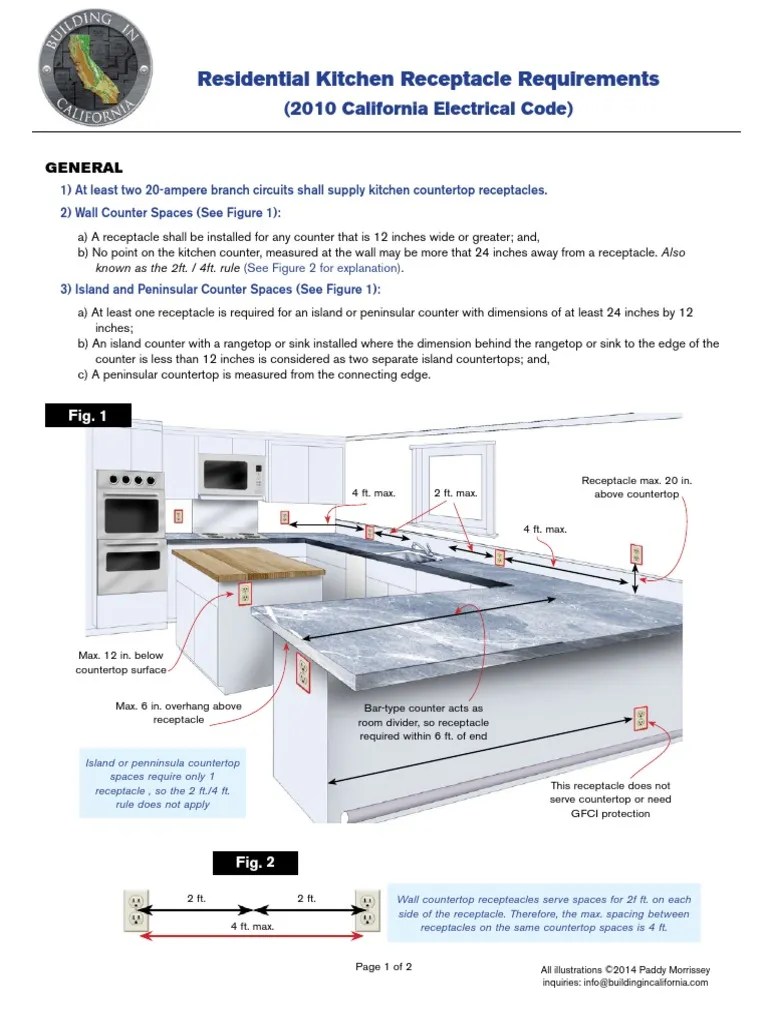 BUILDING IN CALIFORNIA

Residential Kitchen Receptacle Requirements
(2010 California Electrical Code)

GENERAL

1) At least two 20-ampere branch circuits shall supply kitchen countertop receptacles.

2) Wall Counter Spaces (See Figure 1):

a) A receptacle shall be installed for any counter that is 12 inches wide or greater; and,
b) No point on the kitchen counter, measured at the wall may be more that 24 inches away from a receptacle. Also known as the 2ft. / 4ft. rule (See Figure 2 for explanation).

3) Island and Peninsular Counter Spaces (See Figure 1):

a) At least one receptacle is required for an island or peninsular counter with dimensions of at least 24 inches by 12 inches;
b) An island counter with a rangetop or sink installed where the dimension behind the rangetop or sink to the edge of the counter is less than 12 inches is considered as two separate island countertops; and,
c) A peninsular countertop is measured from the connecting edge.

Fig. 1

4 ft. max.

2 ft. max.

Receptacle max. 20 in. above countertop

4 ft. max.

Max. 12 in. below countertop surface

Max. 6 in. overhang above receptacle

Bar-type counter acts as room divider, so receptacle required within 6 ft. of end

Island or penninsula countertop spaces require only 1 receptacle , so the 2 ft./4 ft. rule does not apply

This receptacle does not serve countertop or need GFCI protection

Fig. 2

2 ft.

2 ft.

4 ft. max.

Wall countertop recepteacles serve spaces for 2f ft. on each side of the receptacle. Therefore, the max. spacing between receptacles on the same countertop spaces is 4 ft.

Page 1 of 2

All illustrations ©2014 Paddy Morrissey
inquiries: info@buildingincalifornia.com