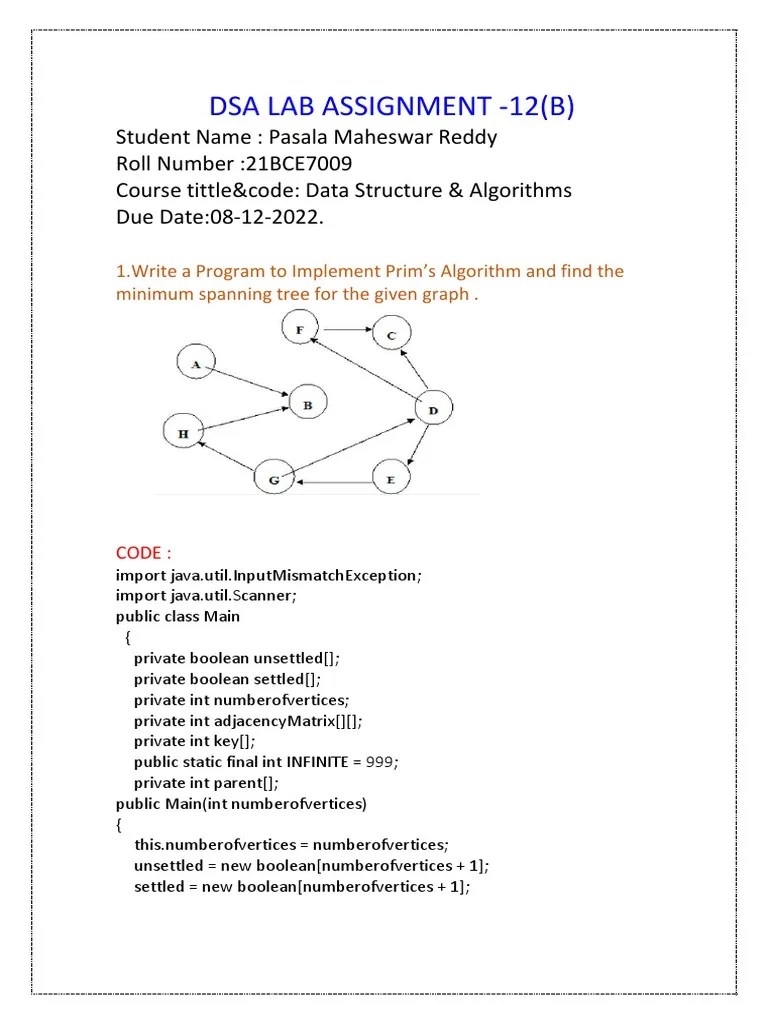 DSA LAB ASSIGNMENT -12(B)

Student Name : Pasala Maheswar Reddy
Roll Number :21BCE7009
Course tittle&code: Data Structure & Algorithms
Due Date:08-12-2022.

1.Write a Program to Implement Prim's Algorithm and find the minimum spanning tree for the given graph .

F
C
A
B
D
H
G
E

CODE :
import java.util.InputMismatchException;
import java.util.Scanner;
public class Main
{
private boolean unsettled[];
private boolean settled[];
private int numberofvertices;
private int adjacencyMatrix[][];
private int key[];
public static final int INFINITE = 999;
private int parent[];
public Main(int numberofvertices)
{
this.numberofvertices = numberofvertices;
unsettled = new boolean[numberofvertices + 1];
settled = new boolean[numberofvertices + 1];