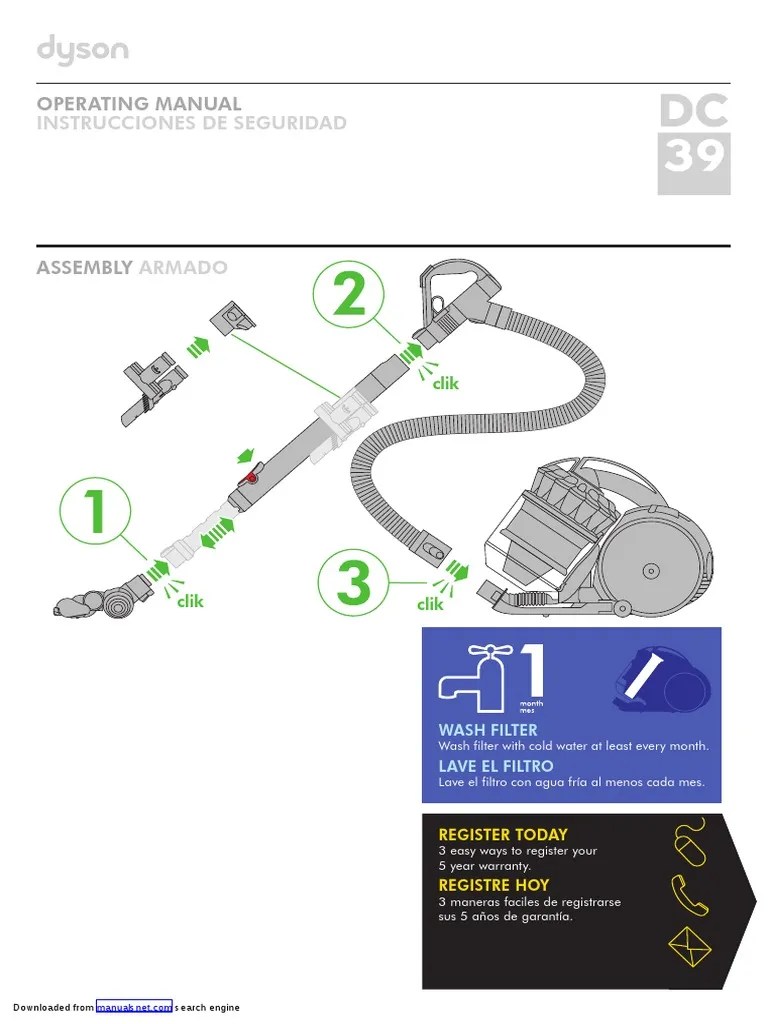 dyson

OPERATING MANUAL
INSTRUCCIONES DE SEGURIDAD

DC
39

ASSEMBLY ARMADO

2

clik

1

clik

3

clik

1
month
mes

WASH FILTER
Wash filter with cold water at least every month.
LAVE EL FILTRO
Lave el filtro con agua fría al menos cada mes.

REGISTER TODAY
3 easy ways to register your 5 year warranty.
REGISTRE HOY
3 maneras faciles de registrarse sus 5 años de garantía.

Downloaded from manualsnet.com search engine