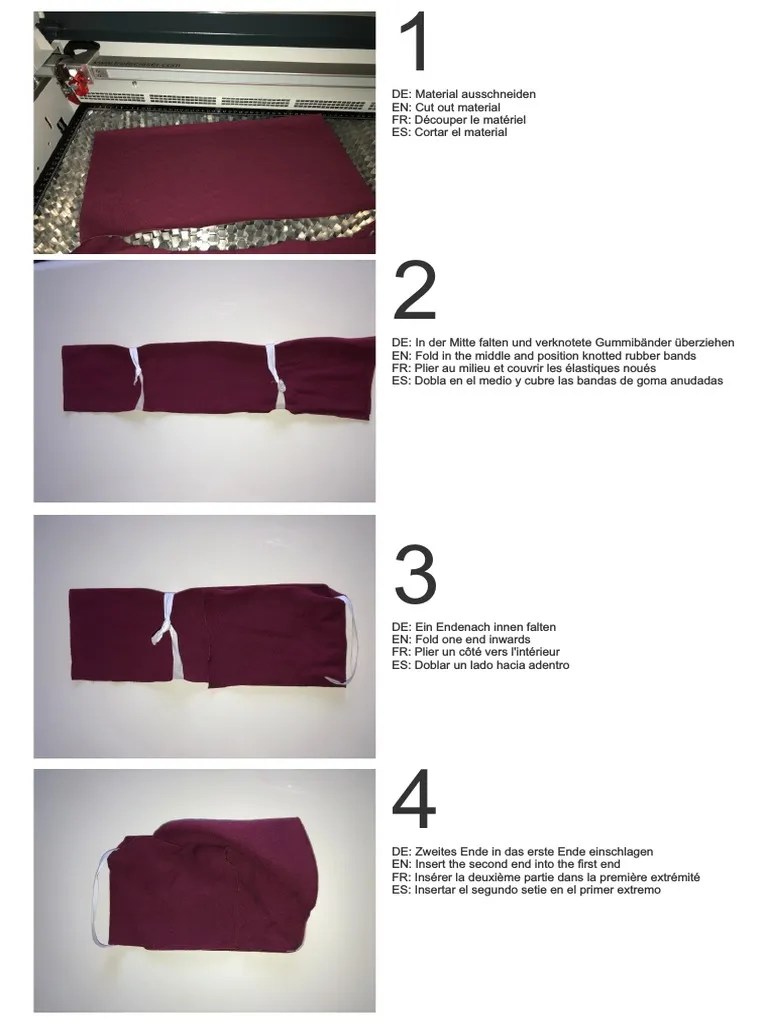 1

DE: Material ausschneiden
EN: Cut out material
FR: Découper le matériel
ES: Cortar el material

2

DE: In der Mitte falten und verknotete Gummibänder überziehen
EN: Fold in the middle and position knotted rubber bands
FR: Plier au milieu et couvrir les élastiques noués
ES: Dobla en el medio y cubre las bandas de goma anudadas

3

DE: Ein Endenach innen falten
EN: Fold one end inwards
FR: Plier un côté vers l'intérieur
ES: Doblar un lado hacia adentro

4

DE: Zweites Ende in das erste Ende einschlagen
EN: Insert the second end into the first end
FR: Insérer la deuxième partie dans la première extrémité
ES: Insertar el segundo setie en el primer extremo