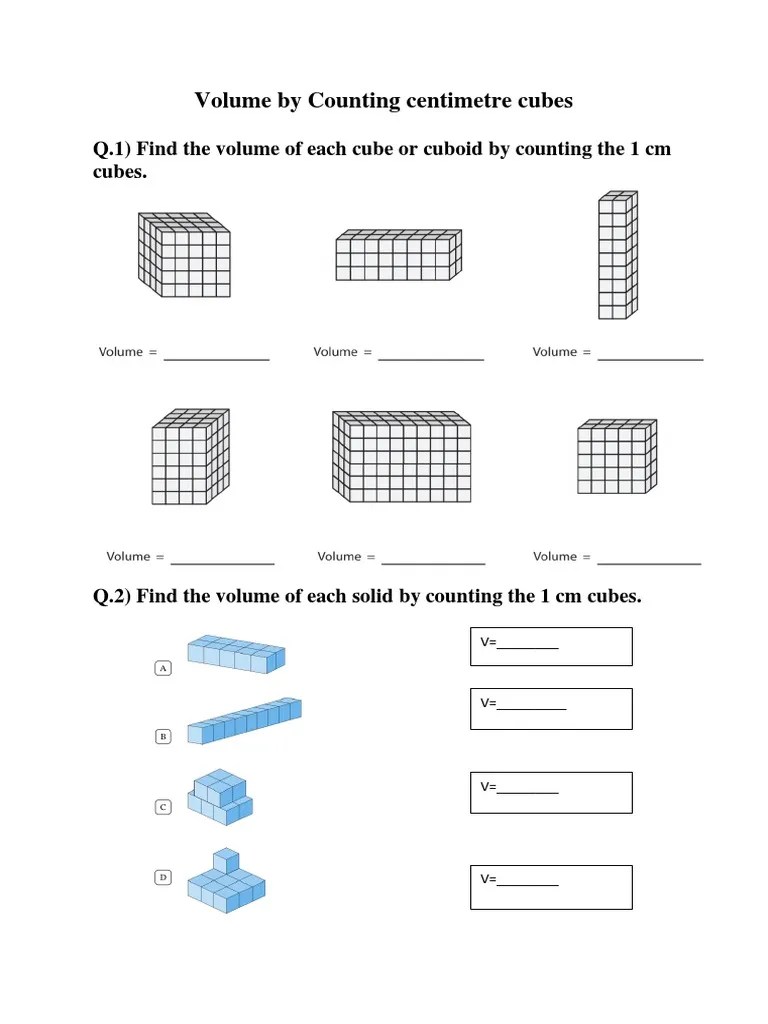 Volume by Counting centimetre cubes

Q.1) Find the volume of each cube or cuboid by counting the 1 cm cubes.

Volume = ______________

Volume = ______________

Volume = ______________

Volume = ______________

Volume = ______________

Volume = ______________

Q.2) Find the volume of each solid by counting the 1 cm cubes.

A

V=________

B

V=_________

C

V=________

D

V=________