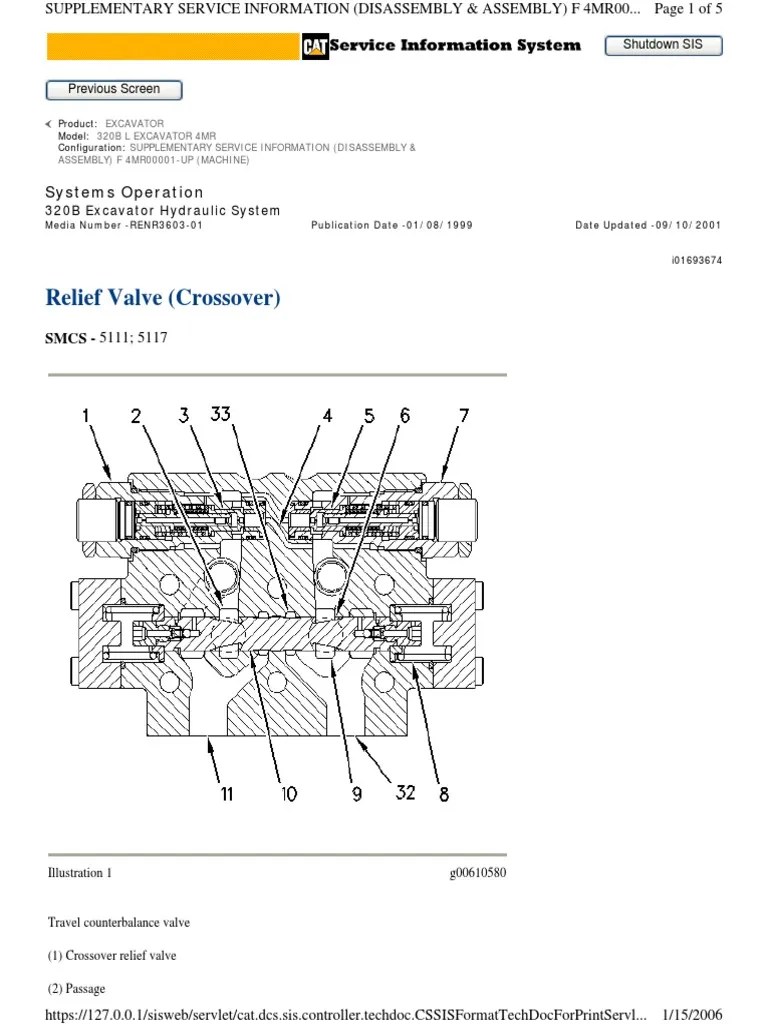 SUPPLEMENTARY SERVICE INFORMATION (DISASSEMBLY & ASSEMBLY) F 4MR00... Page 1 of 5

CAT Service Information System

Shutdown SIS

Previous Screen

Product: EXCAVATOR
Model: 320B L EXCAVATOR 4MR
Configuration: SUPPLEMENTARY SERVICE INFORMATION (DISASSEMBLY & ASSEMBLY) F 4MR00001-UP (MACHINE)

Systems Operation

320B Excavator Hydraulic System

Media Number -RENR3603-01 Publication Date -01/08/1999 Date Updated -09/10/2001

i01693674

Relief Valve (Crossover)

SMCS - 5111; 5117

1 2 3 33 4 5 6 7

11 10 9 32 8

Illustration 1 g00610580

Travel counterbalance valve

(1) Crossover relief valve

(2) Passage

https://127.0.0.1/sisweb/servlet/cat.dcs.sis.controller.techdoc.CSSISFormatTechDocForPrintServl... 1/15/2006