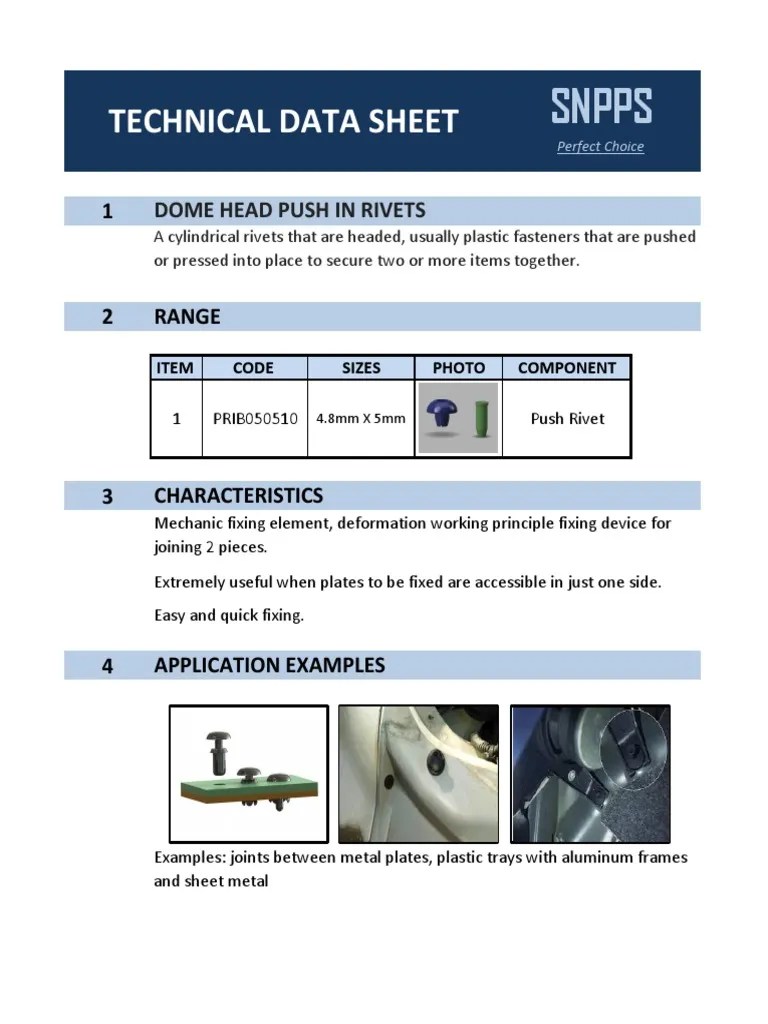 TECHNICAL DATA SHEET

SNPPS
Perfect Choice

1 DOME HEAD PUSH IN RIVETS

A cylindrical rivets that are headed, usually plastic fasteners that are pushed or pressed into place to secure two or more items together.

2 RANGE

| ITEM | CODE | SIZES | PHOTO | COMPONENT |
|---|---|---|---|---|
| 1 | PRIB050510 | 4.8mm X 5mm | | Push Rivet |

3 CHARACTERISTICS

Mechanic fixing element, deformation working principle fixing device for joining 2 pieces.

Extremely useful when plates to be fixed are accessible in just one side.

Easy and quick fixing.

4 APPLICATION EXAMPLES

Examples: joints between metal plates, plastic trays with aluminum frames and sheet metal