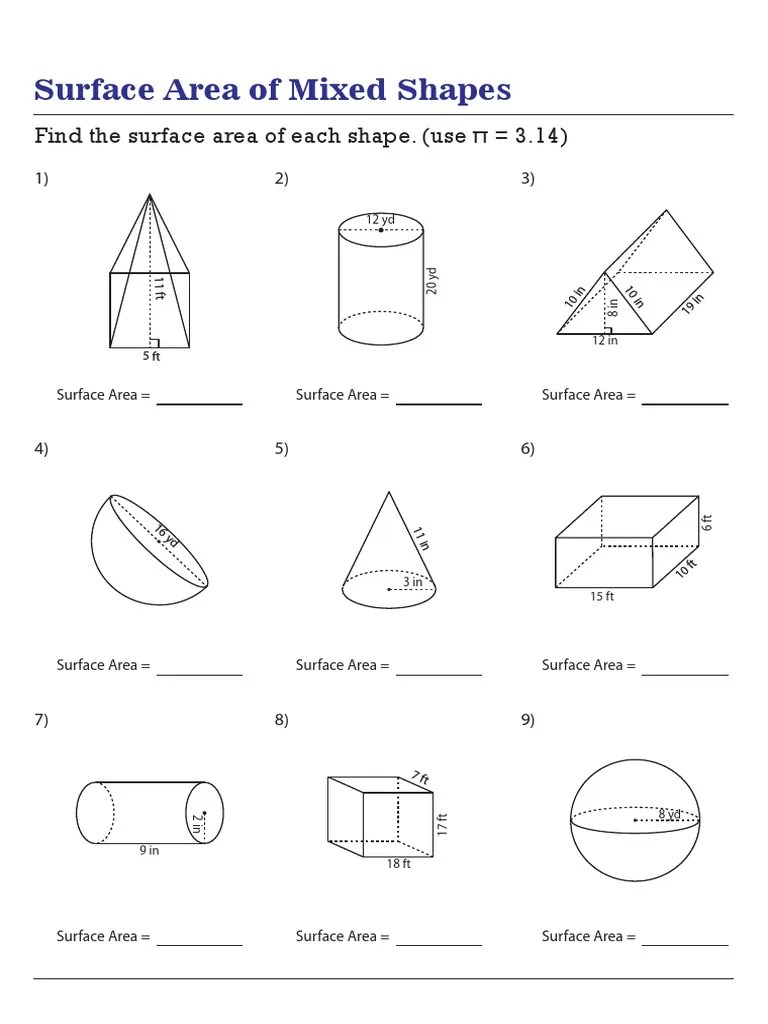 Surface Area of Mixed Shapes

Find the surface area of each shape. (use $\pi = 3.14$)

1)

11 ft

5 ft

Surface Area = ___________

2)

12 yd

20 yd

Surface Area = ___________

3)

10 in

10 in

8 in

19 in

12 in

Surface Area = ___________

4)

16 yd

Surface Area = ___________

5)

11 in

3 in

Surface Area = ___________

6)

6 ft

10 ft

15 ft

Surface Area = ___________

7)

2 in

9 in

Surface Area = ___________

8)

7 ft

17 ft

18 ft

Surface Area = ___________

9)

8 yd

Surface Area = ___________