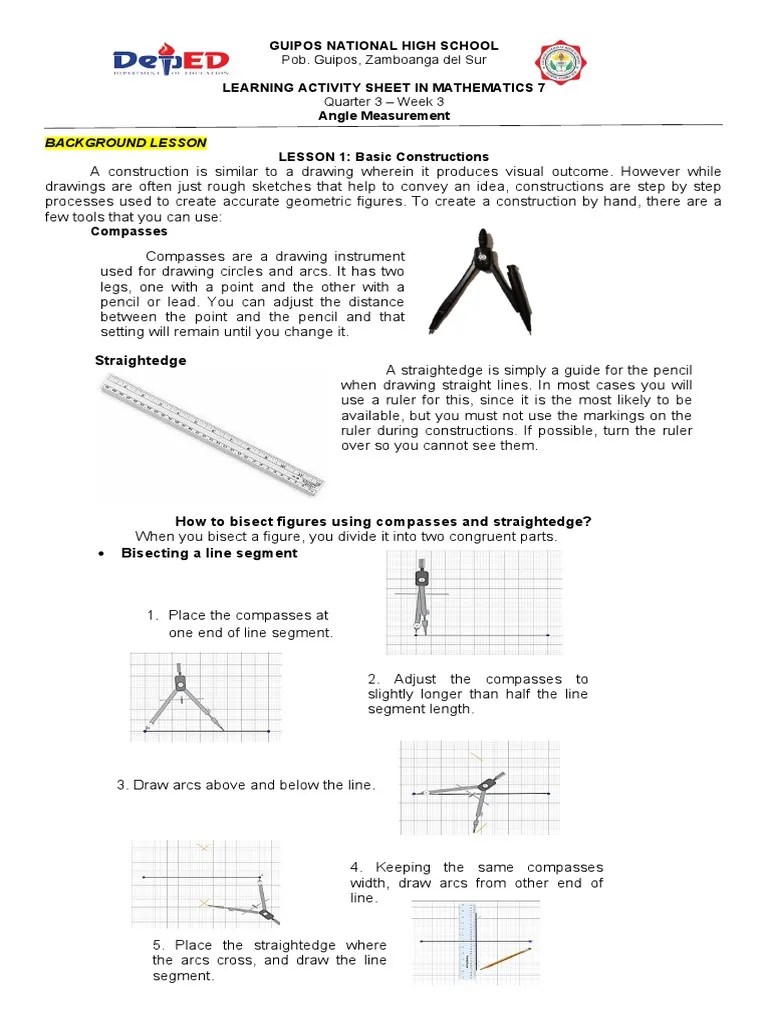 DepED
DEPARTMENT OF EDUCATION

GUIPOS NATIONAL HIGH SCHOOL
Pob. Guipos, Zamboanga del Sur

LEARNING ACTIVITY SHEET IN MATHEMATICS 7
Quarter 3 – Week 3
Angle Measurement

BACKGROUND LESSON

LESSON 1: Basic Constructions

A construction is similar to a drawing wherein it produces visual outcome. However while drawings are often just rough sketches that help to convey an idea, constructions are step by step processes used to create accurate geometric figures. To create a construction by hand, there are a few tools that you can use:

Compasses

Compasses are a drawing instrument used for drawing circles and arcs. It has two legs, one with a point and the other with a pencil or lead. You can adjust the distance between the point and the pencil and that setting will remain until you change it.

Straightedge

A straightedge is simply a guide for the pencil when drawing straight lines. In most cases you will use a ruler for this, since it is the most likely to be available, but you must not use the markings on the ruler during constructions. If possible, turn the ruler over so you cannot see them.

How to bisect figures using compasses and straightedge?
When you bisect a figure, you divide it into two congruent parts.

• Bisecting a line segment

1. Place the compasses at one end of line segment.

2. Adjust the compasses to slightly longer than half the line segment length.

3. Draw arcs above and below the line.

4. Keeping the same compasses width, draw arcs from other end of line.

5. Place the straightedge where the arcs cross, and draw the line segment.